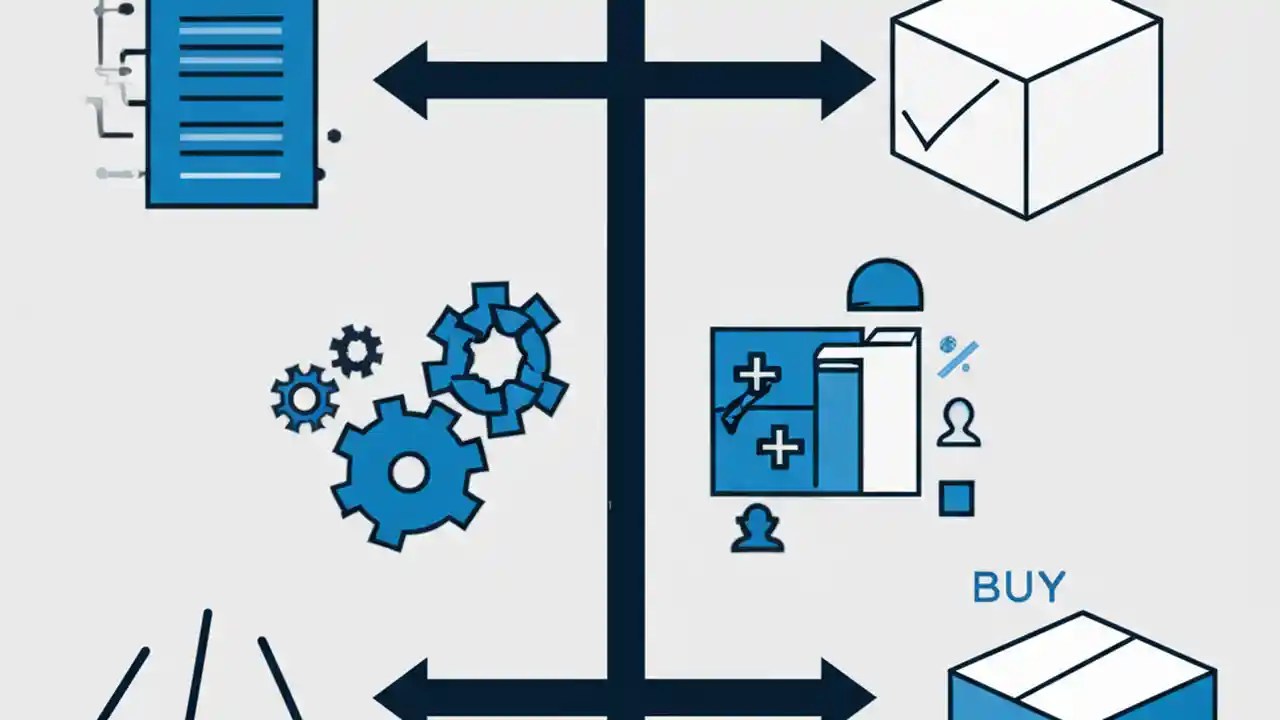 BUY