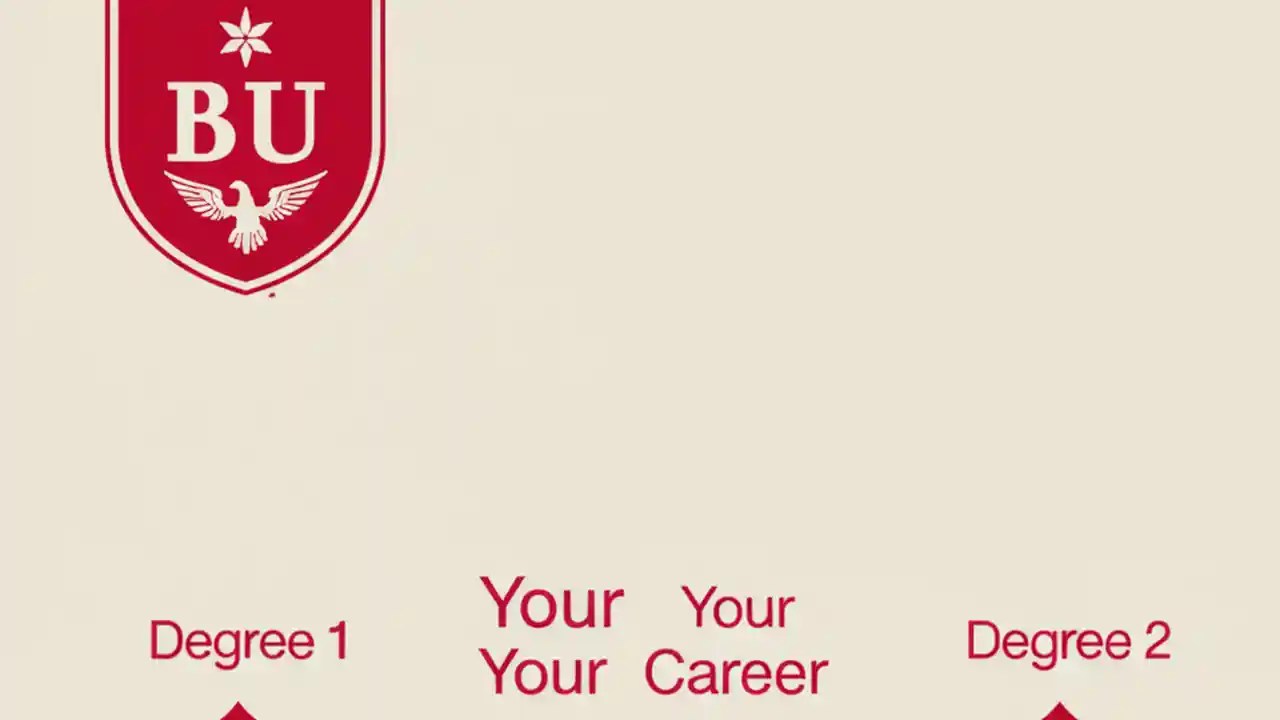 BU

Degree 1

Your Your
Your Career

Degree 2