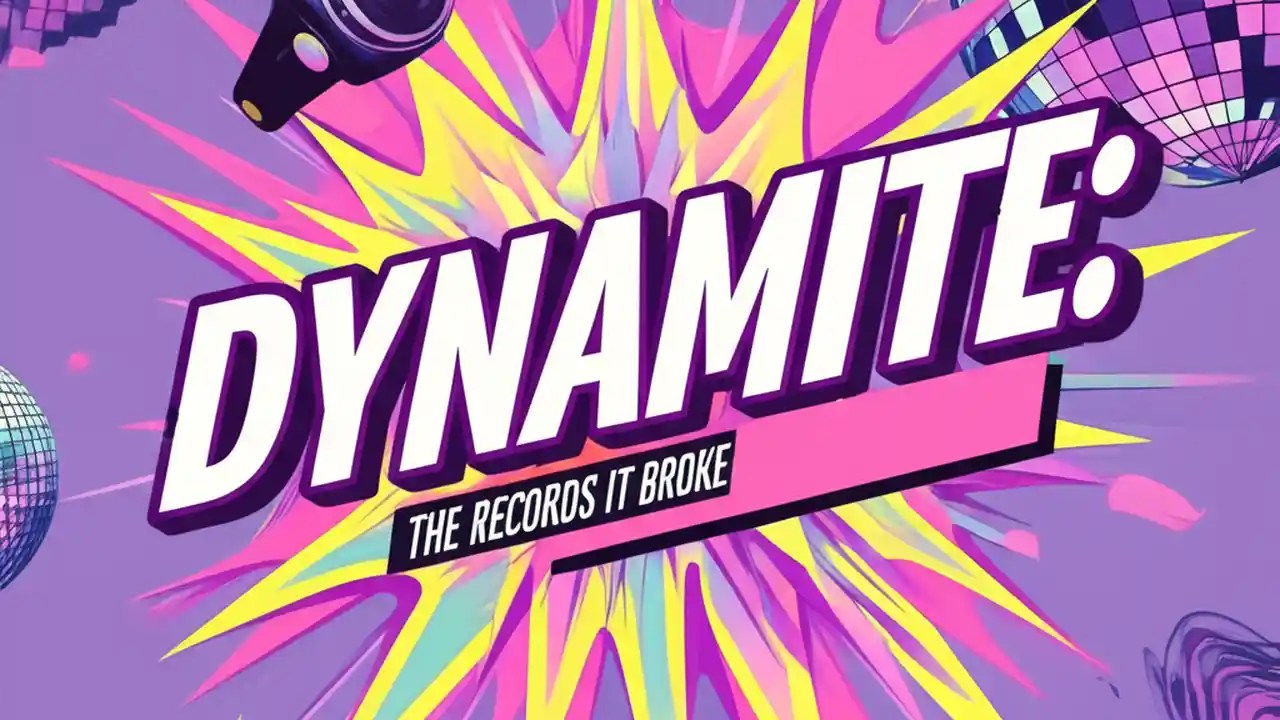 DYNAMITE:

THE RECORDS IT BROKE