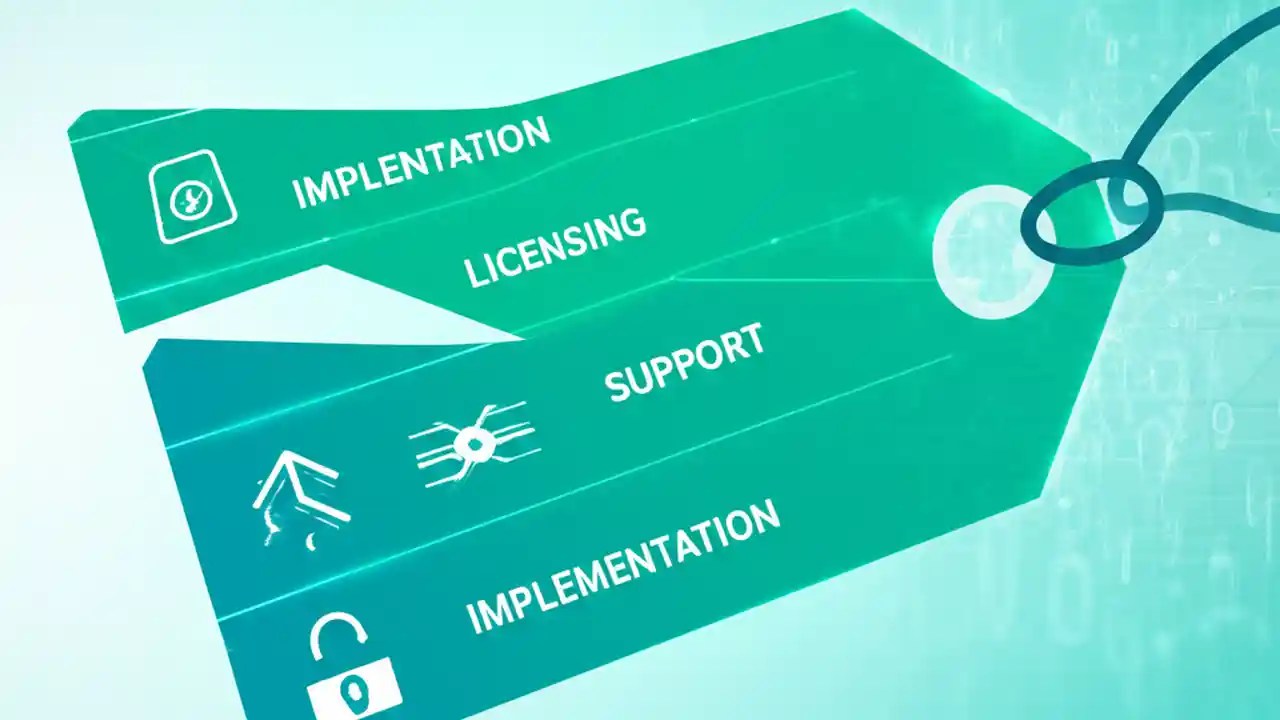 IMPLENTATION

LICENSING

SUPPORT

IMPLEMENTATION