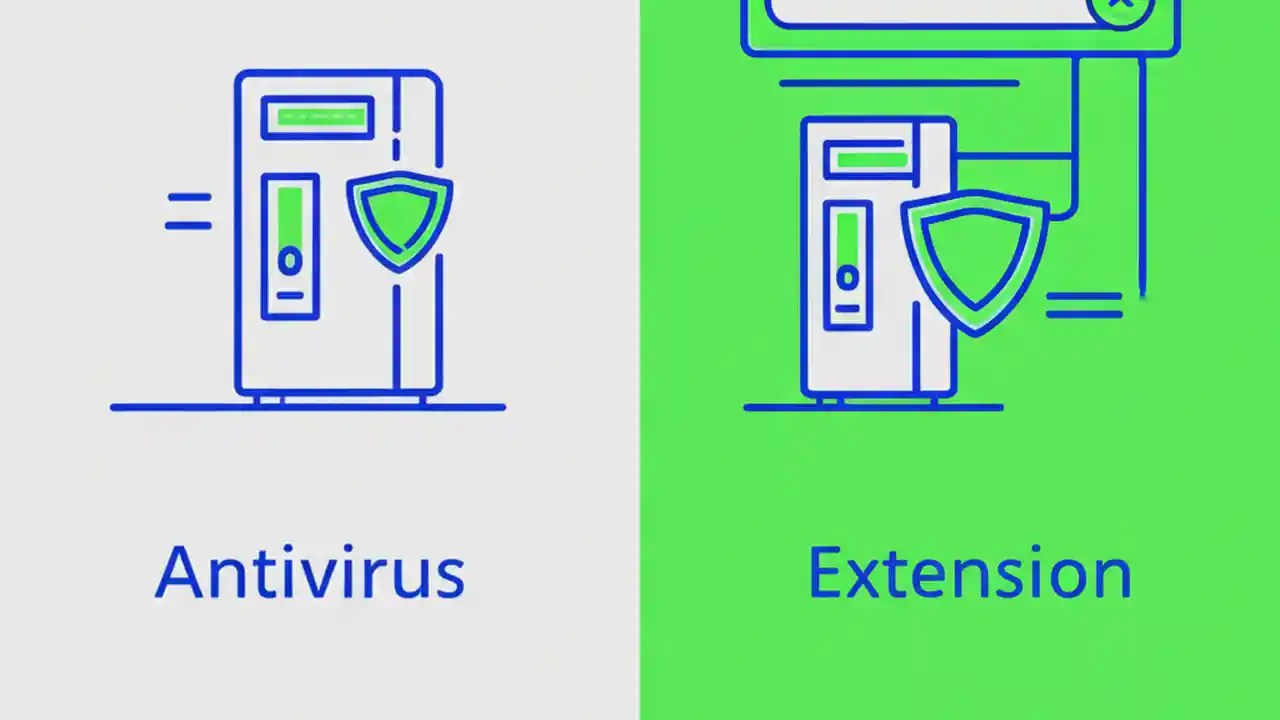 Antivirus

Extension