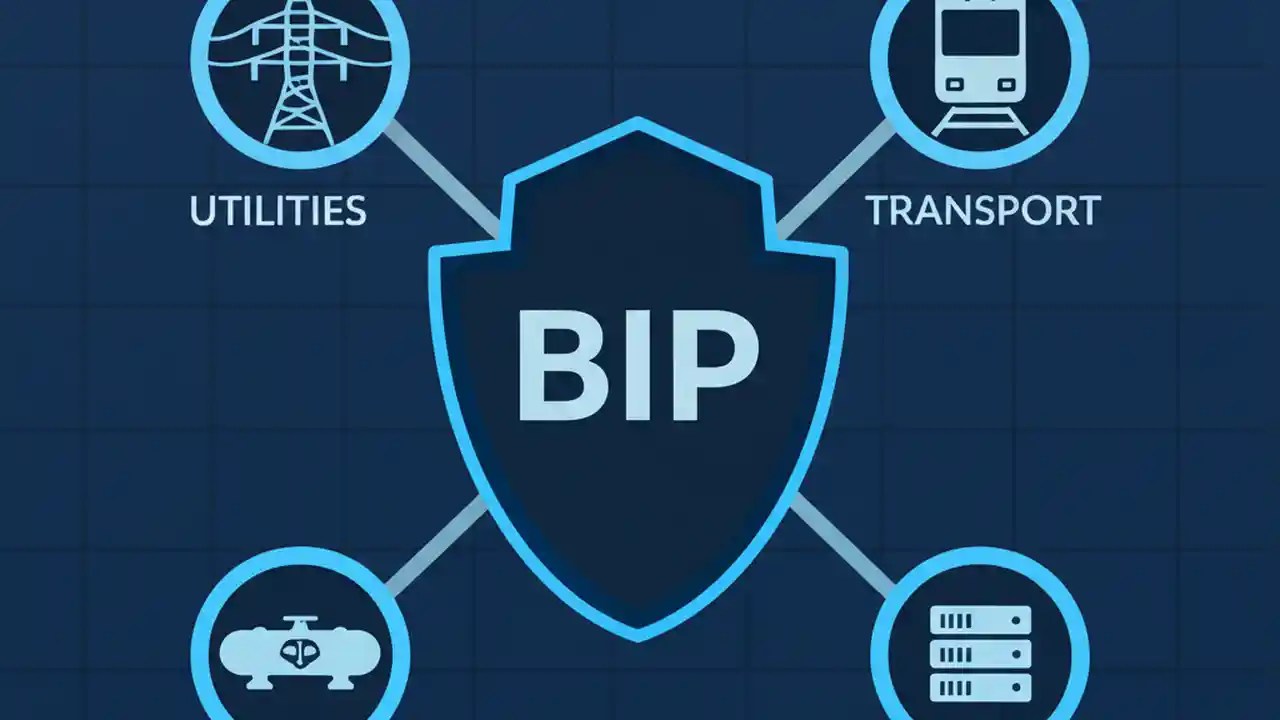 UTILITIES

TRANSPORT

BIP