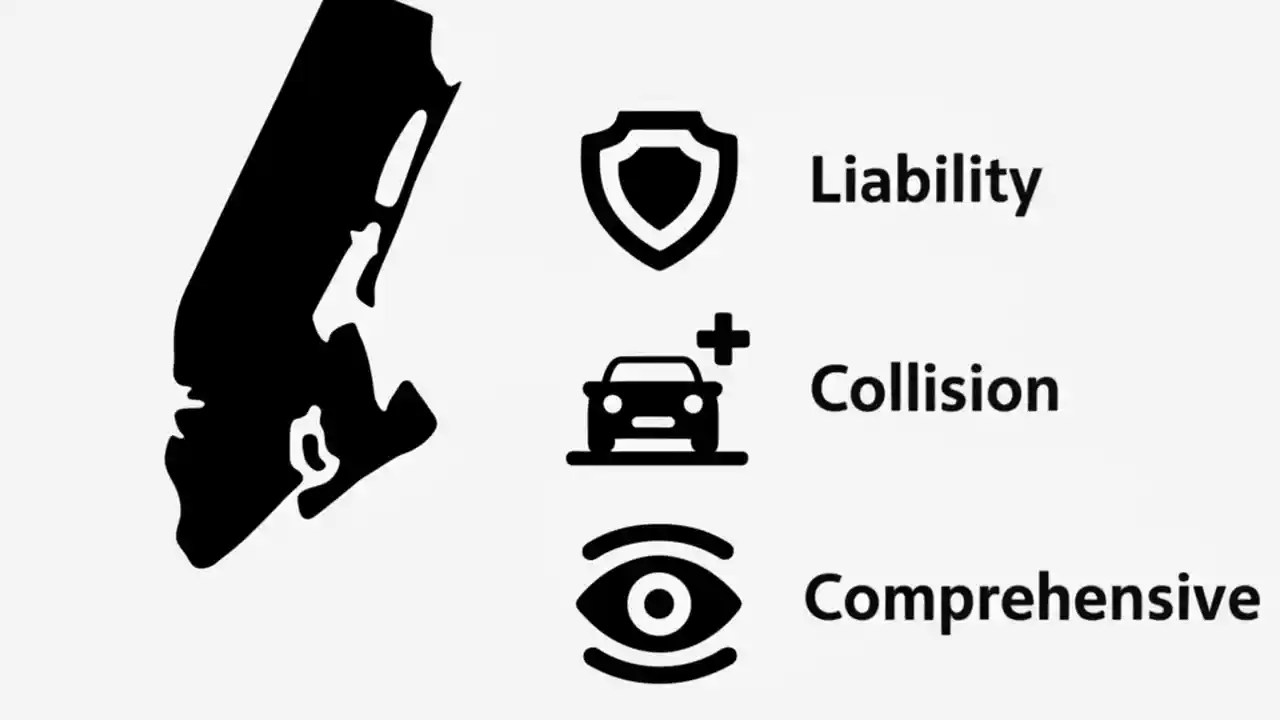 Liability

Collision

Comprehensive