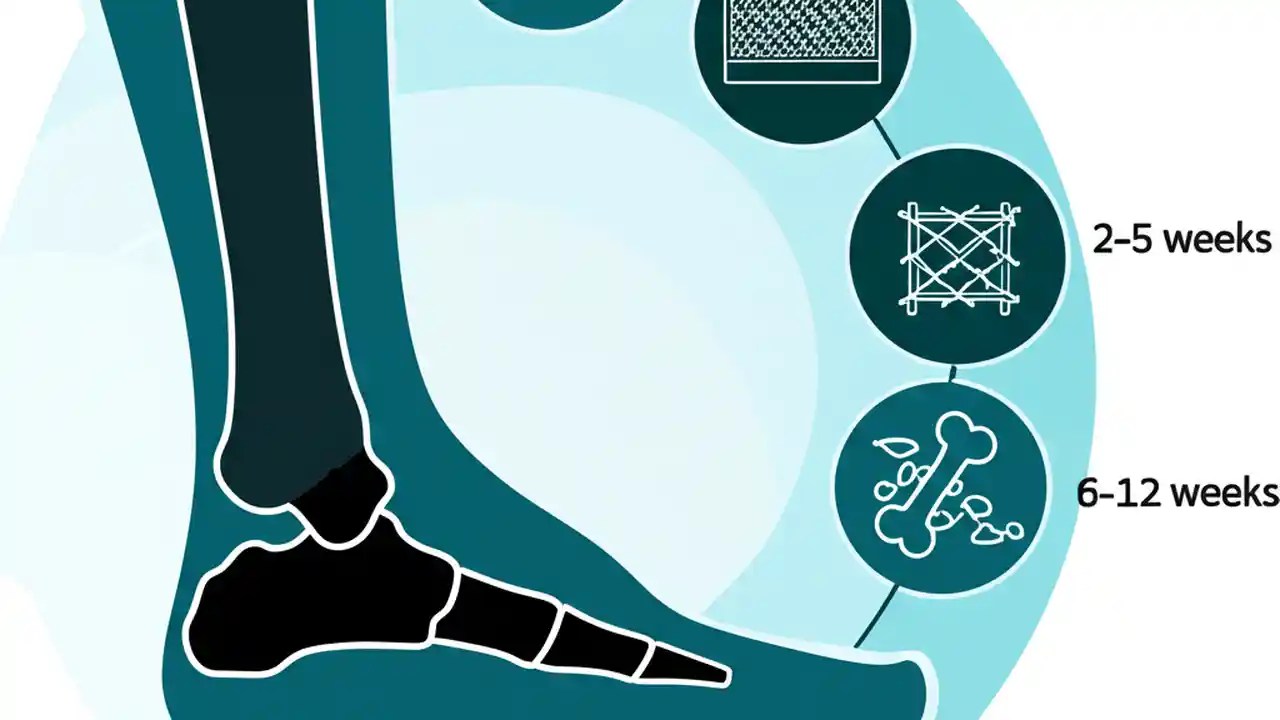 2–5 weeks

6–12 weeks