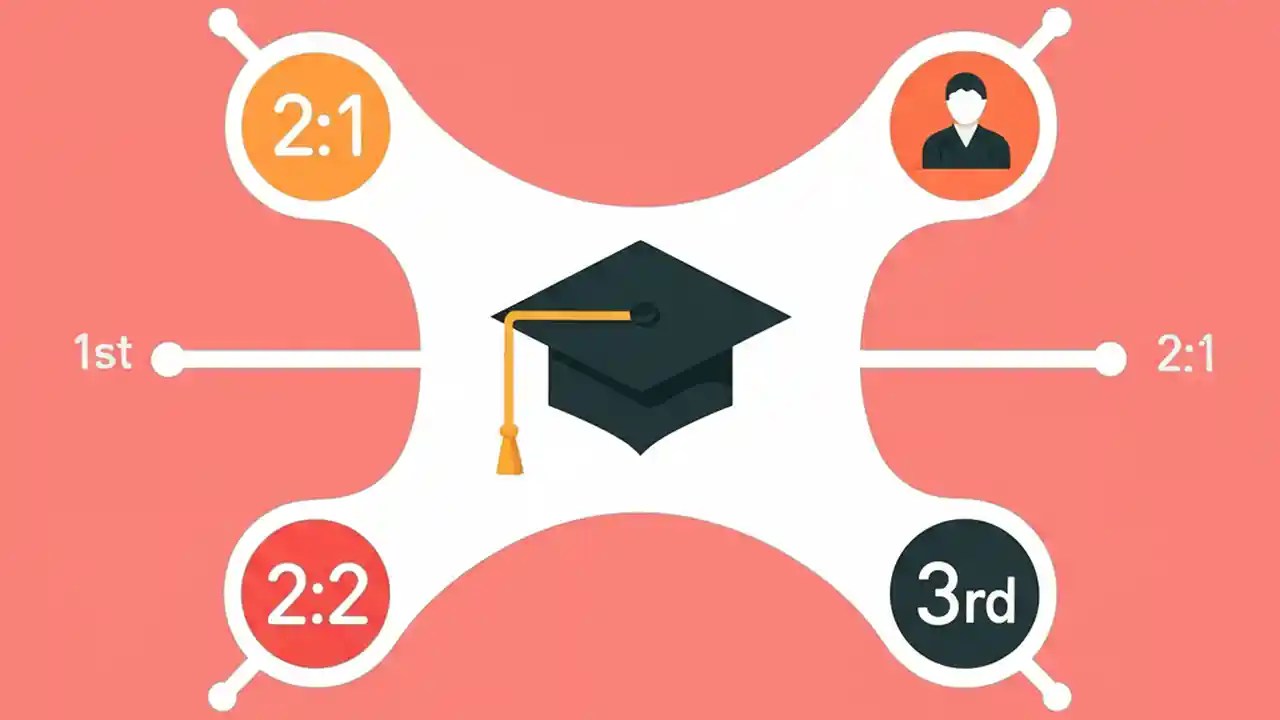 2:1

1st

2:1

2:2

3rd