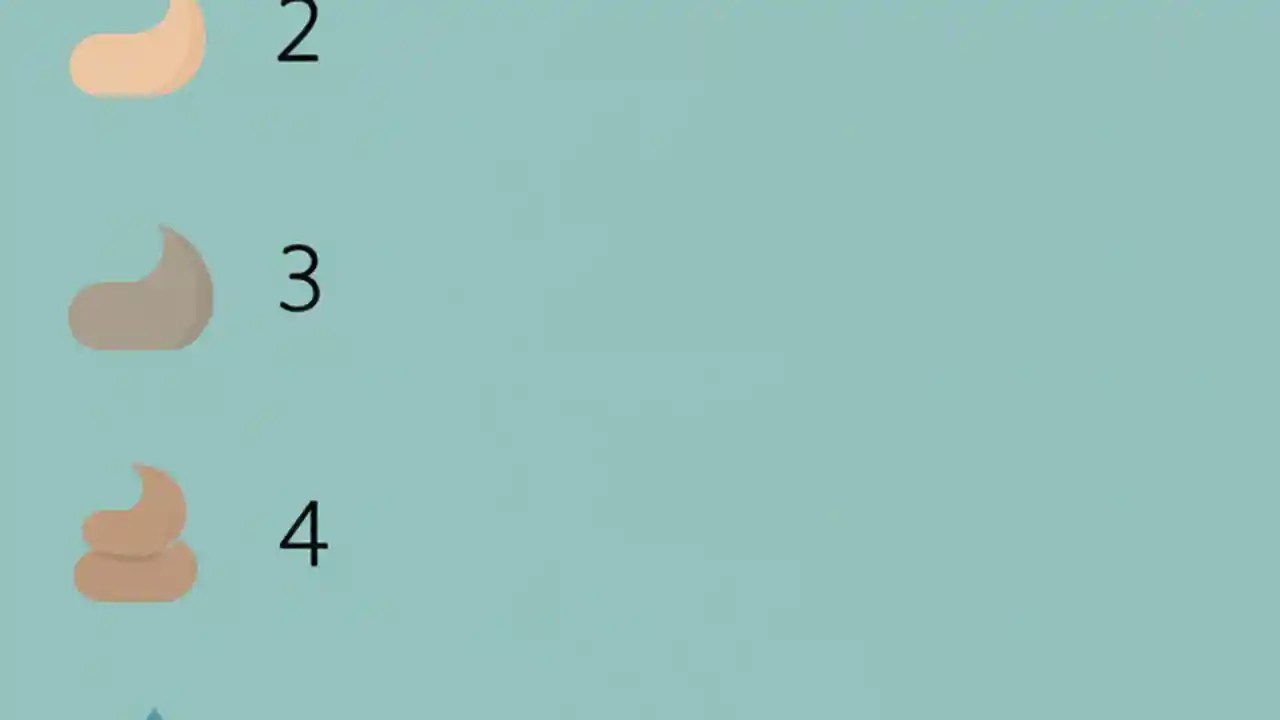 2

3

4