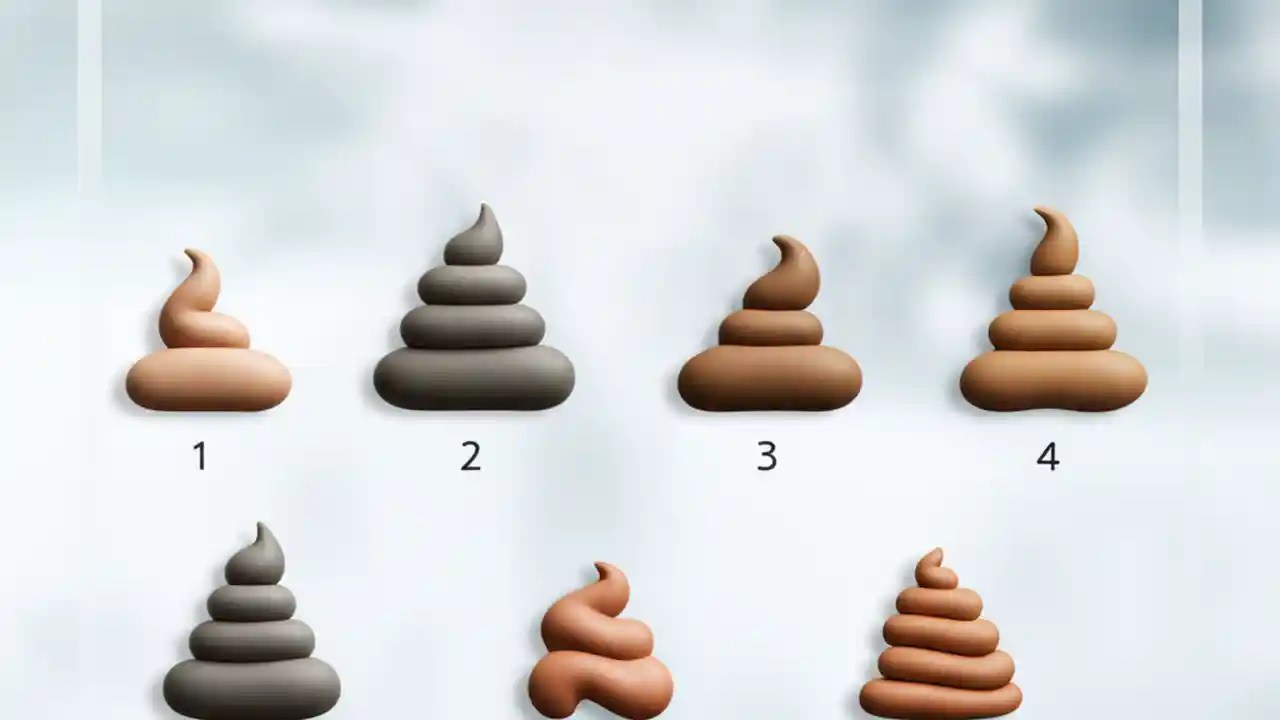 1 2 3 4