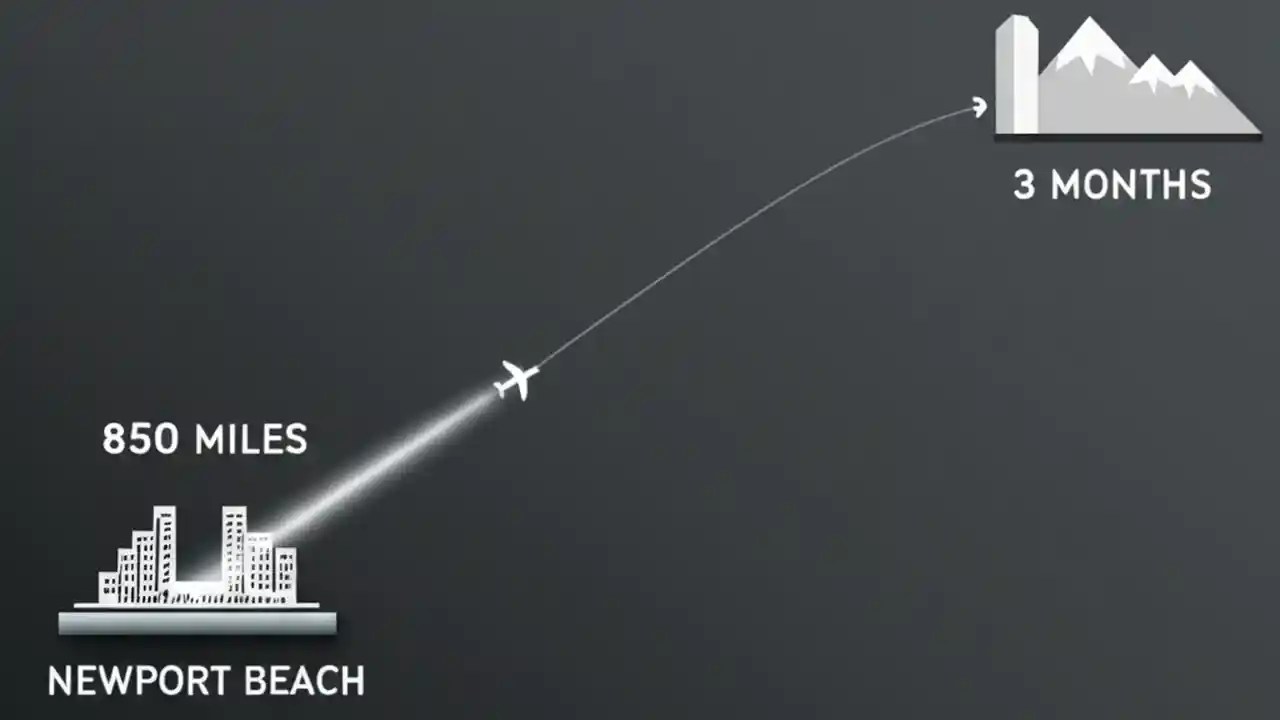 3 MONTHS

850 MILES

NEWPORT BEACH