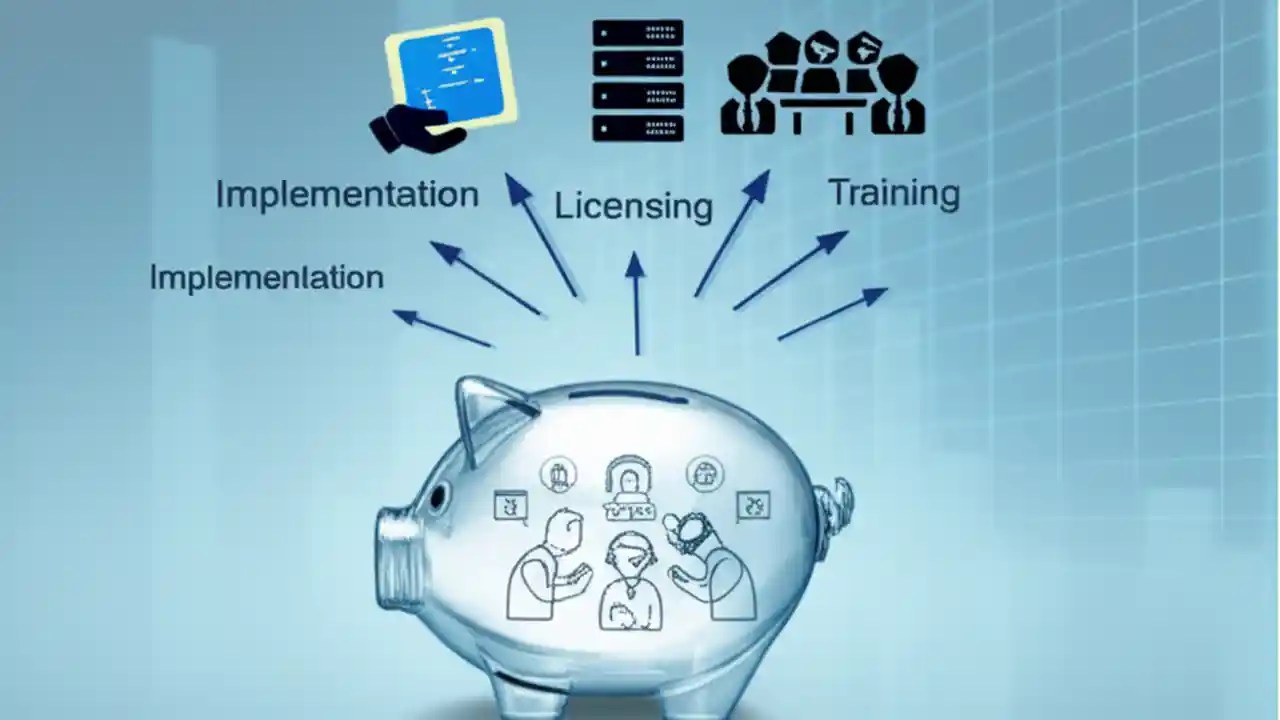 Implementation

Licensing

Training

Implemenlation