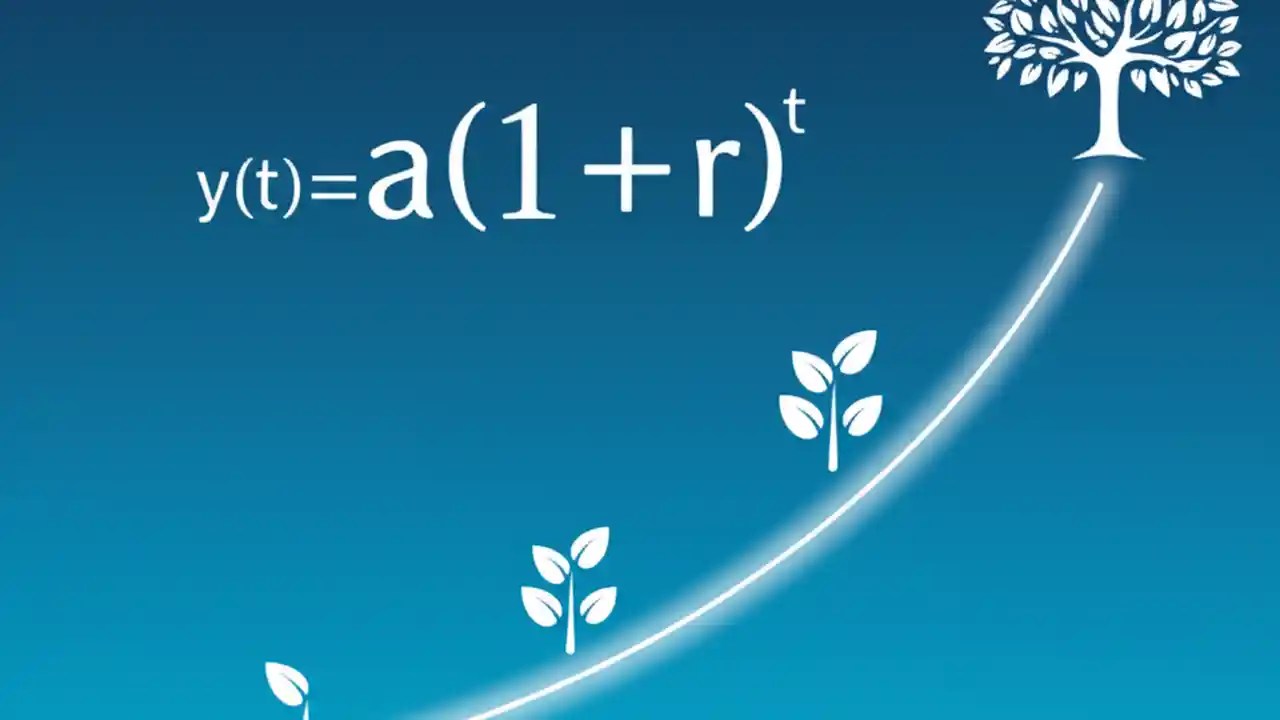 $y(t)=a(1+r)^t$