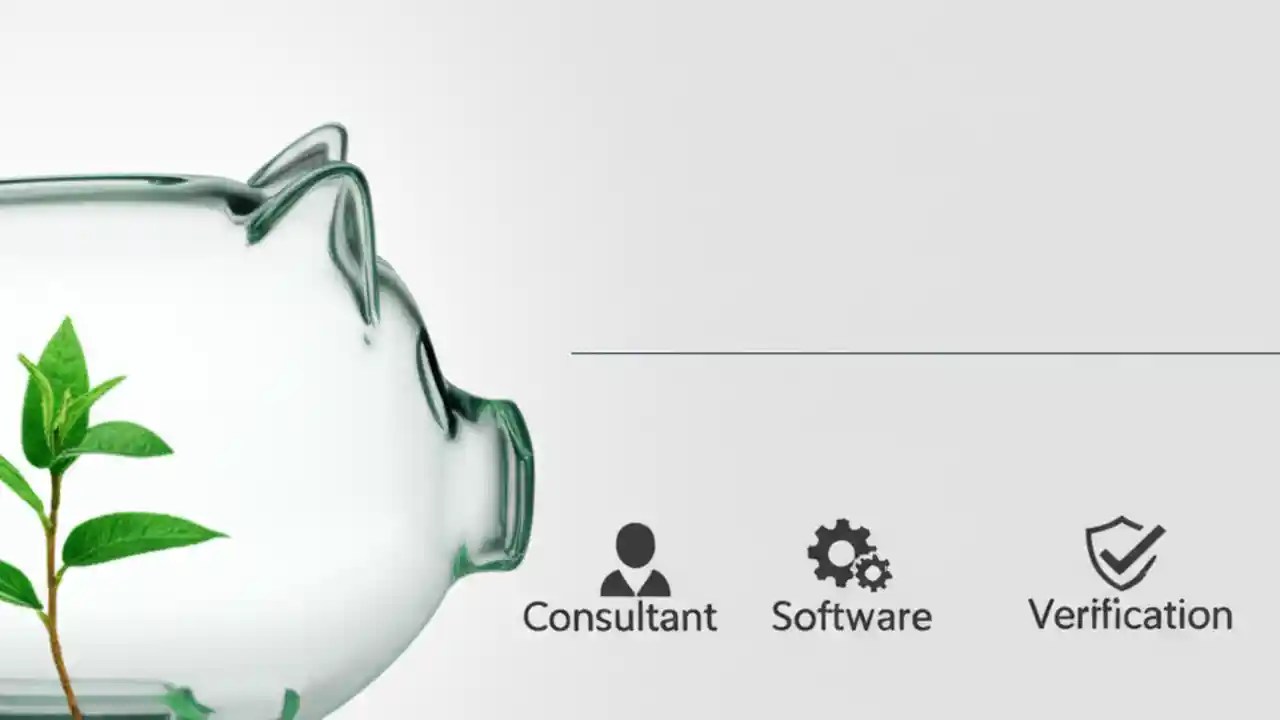 Consultant

Software

Verification