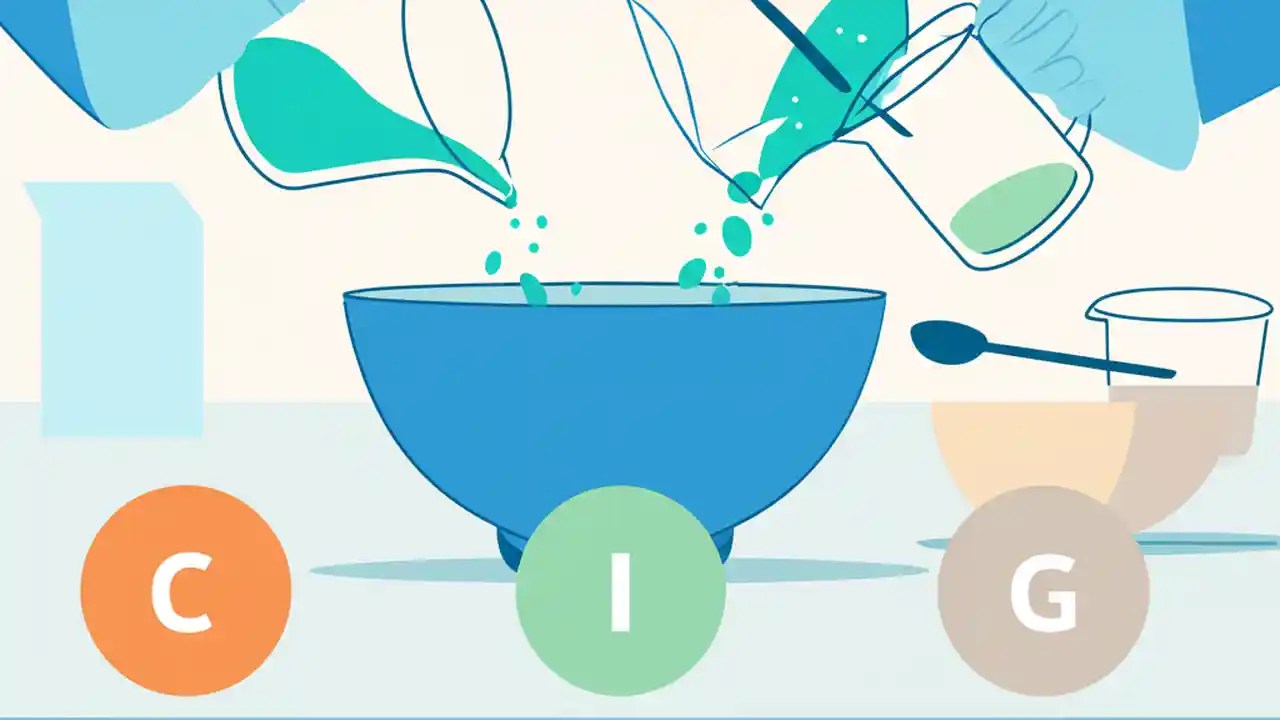 C

I

G