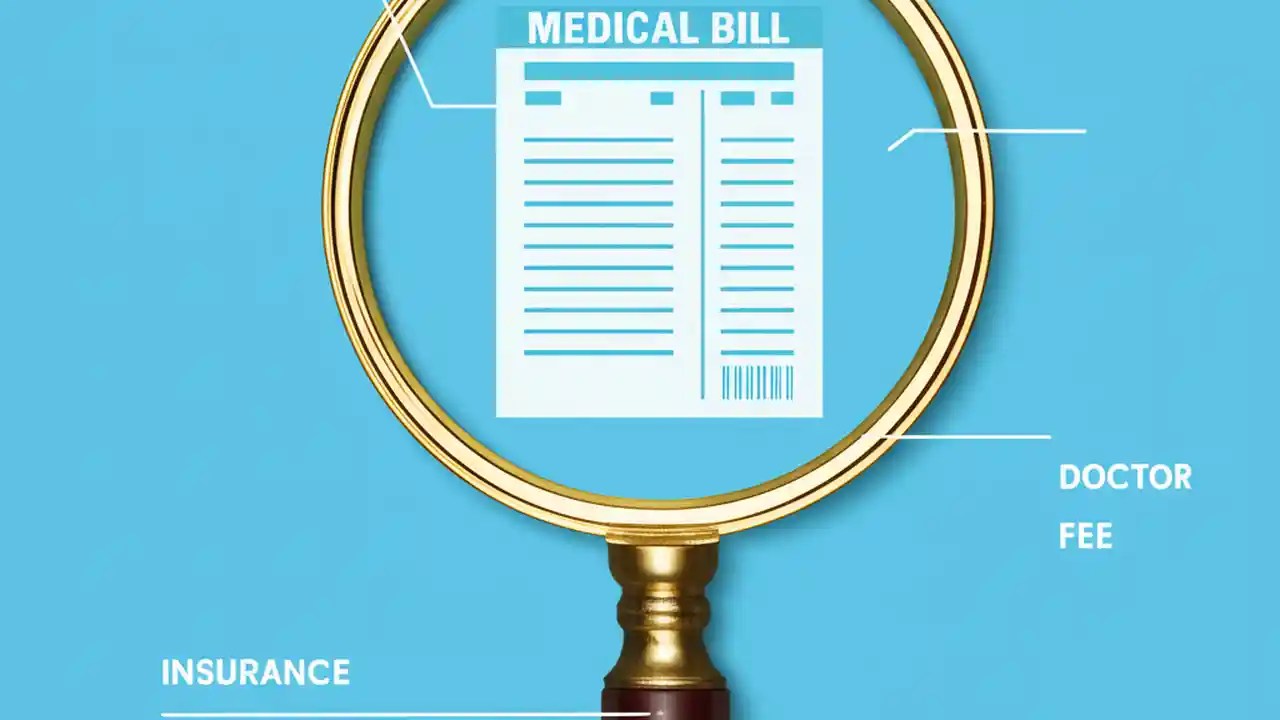 MEDICAL BILL

DOCTOR FEE

INSURANCE