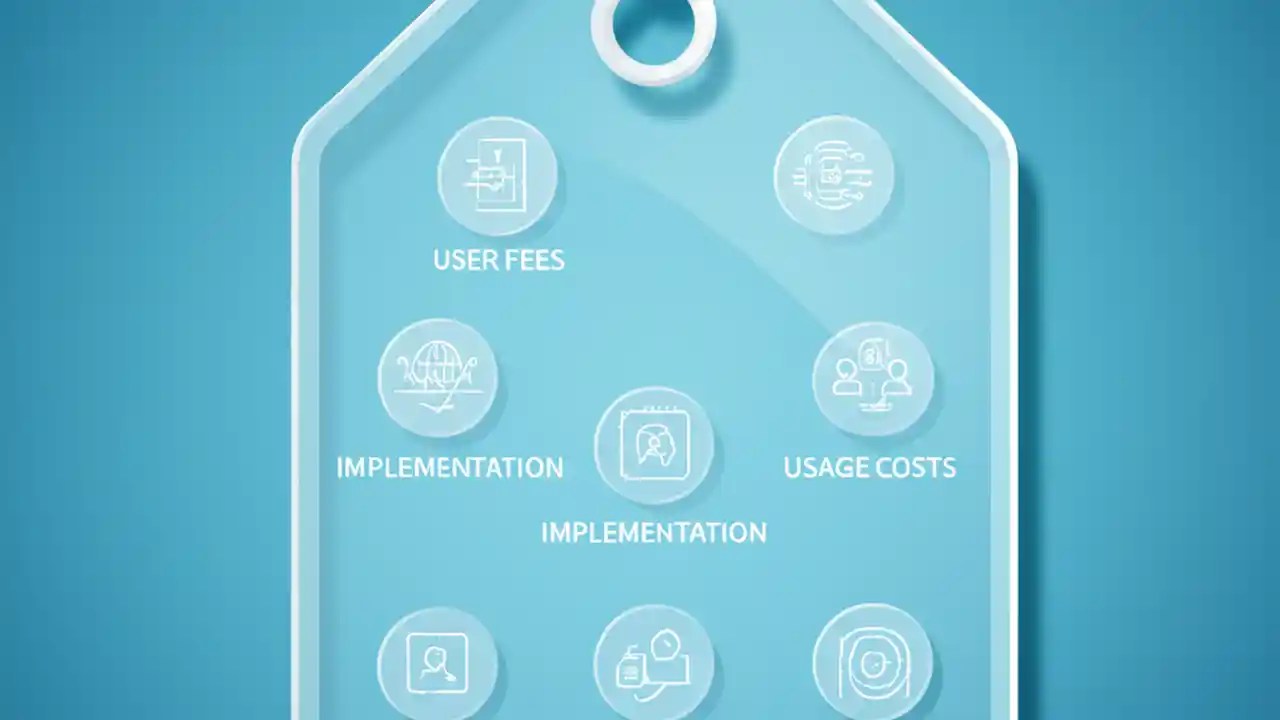 USER FEES

IMPLEMENTATION

USAGE COSTS

IMPLEMENTATION