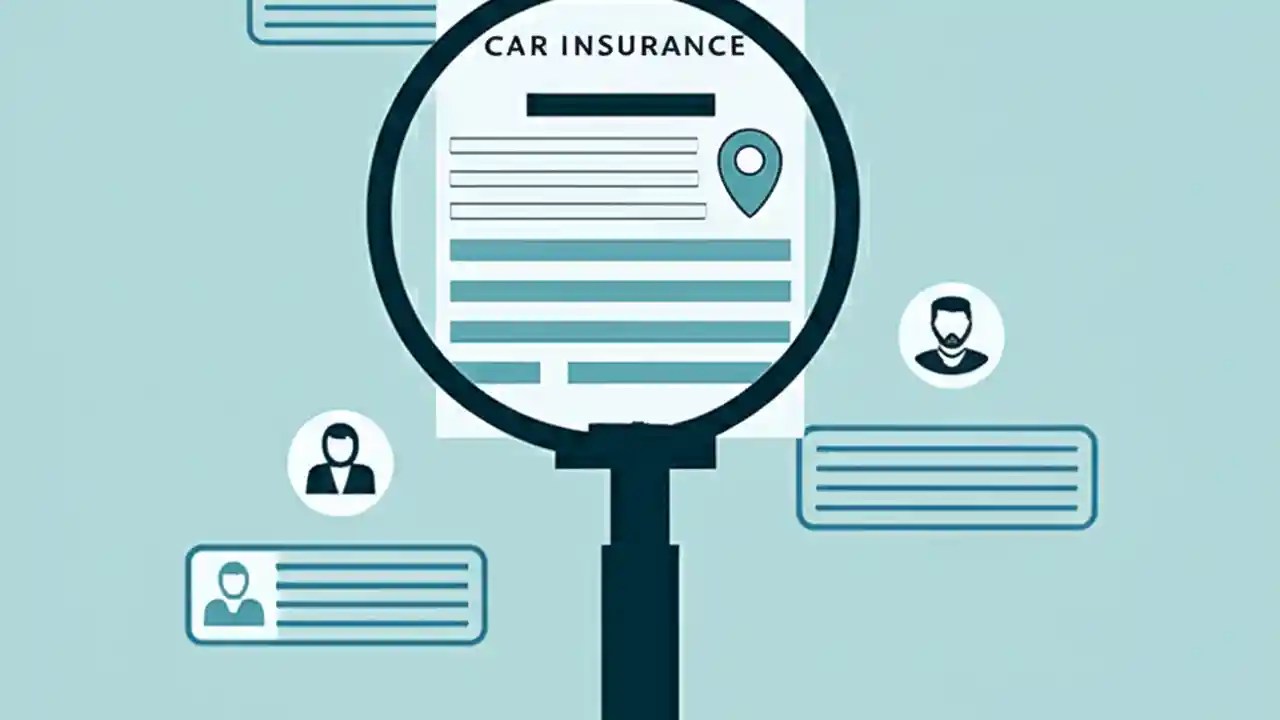 CAR INSURANCE