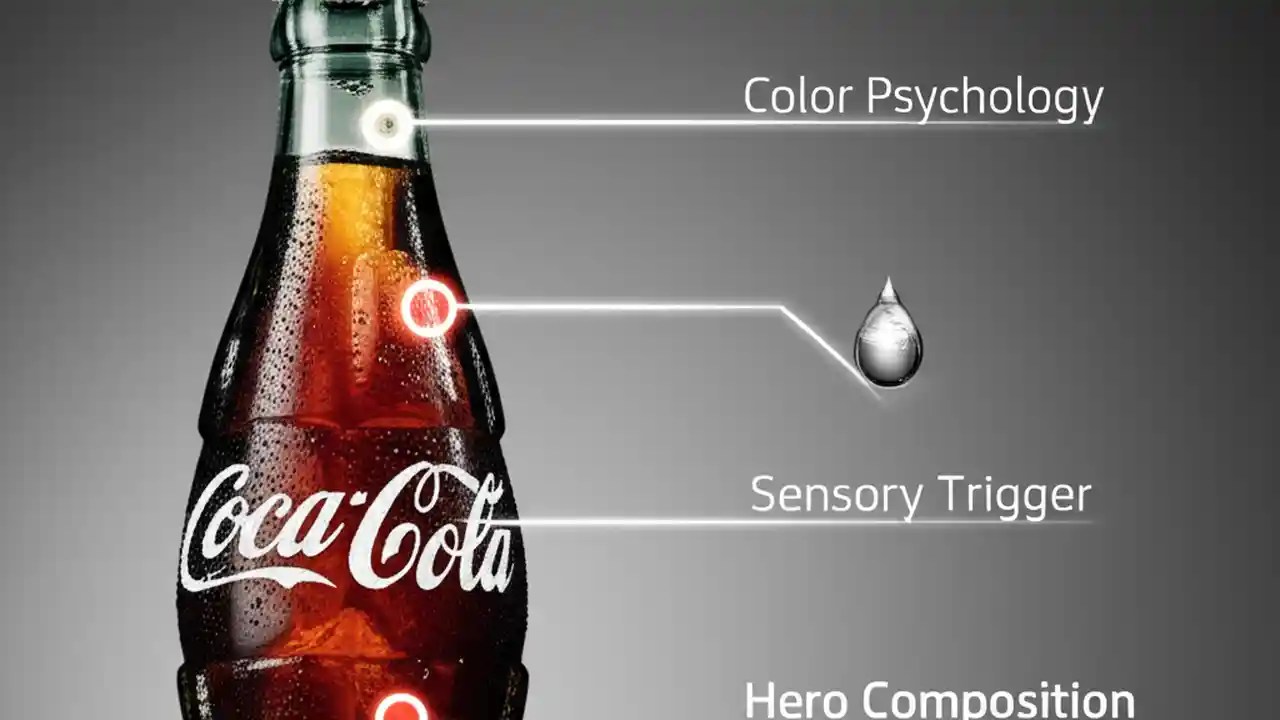 Color Psychology

Coca-Cola

Sensory Trigger

Hero Composition