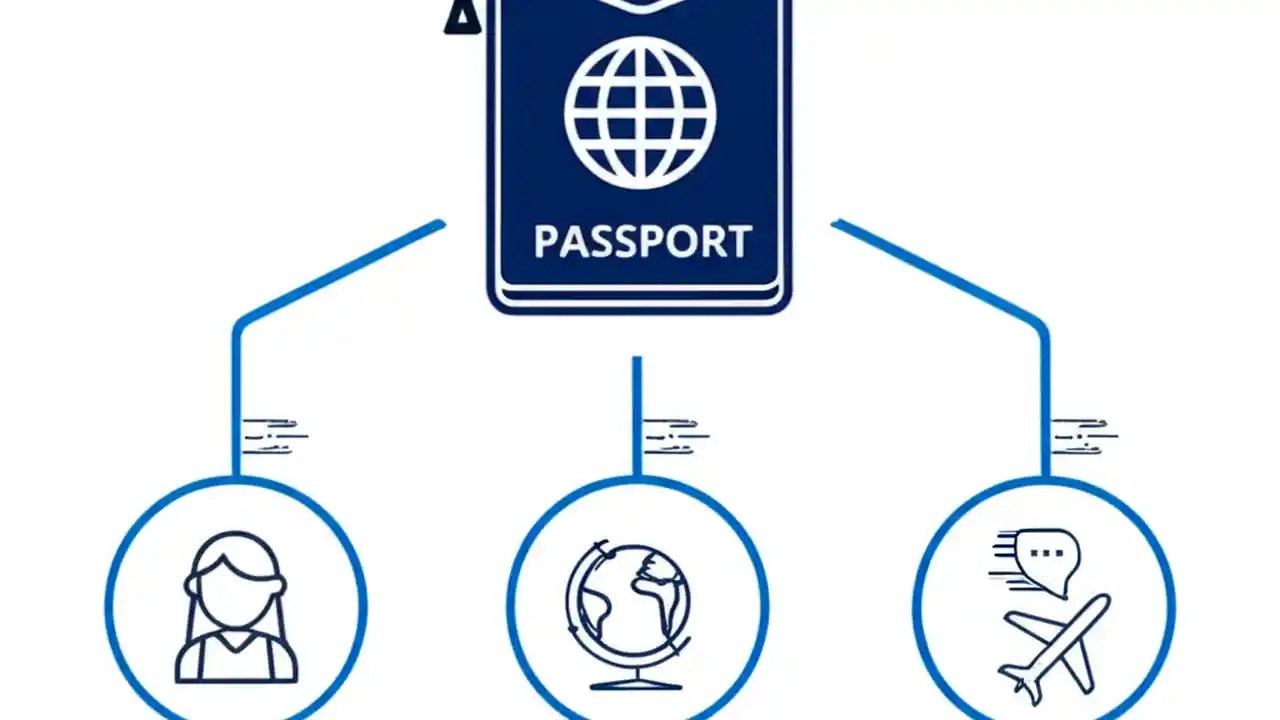 PASSPORT