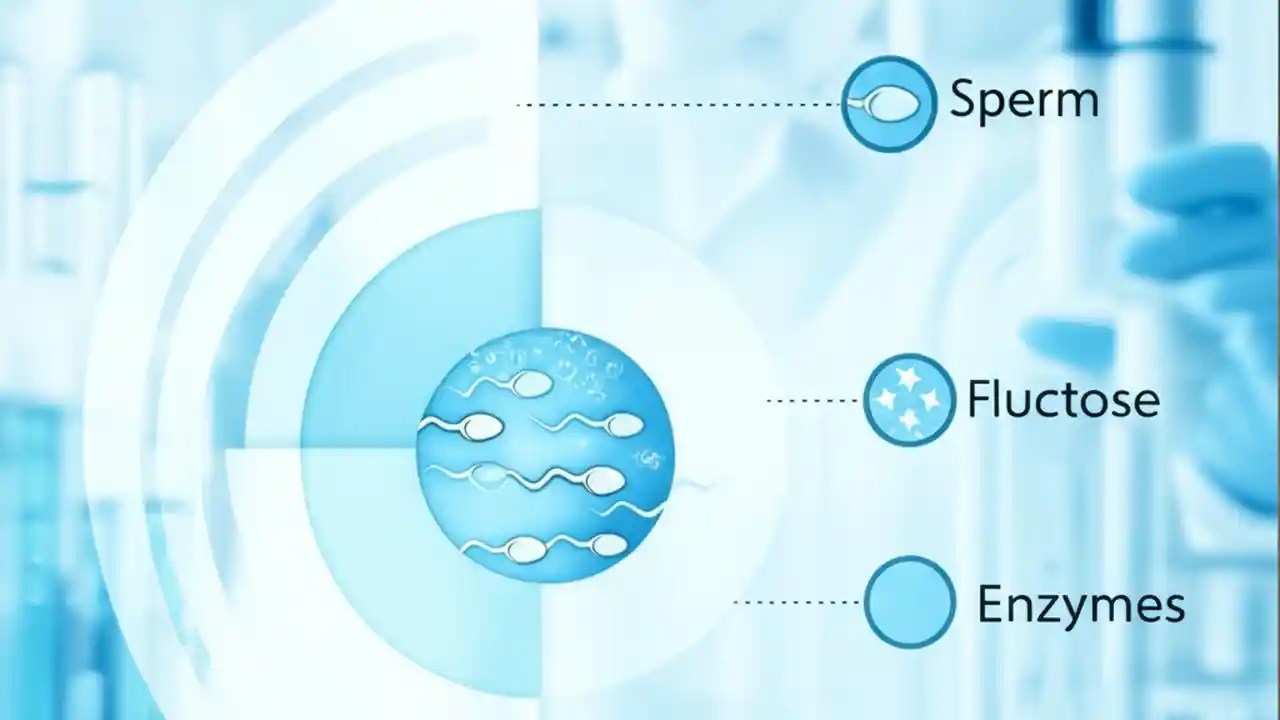 Sperm

Fluctose

Enzymes