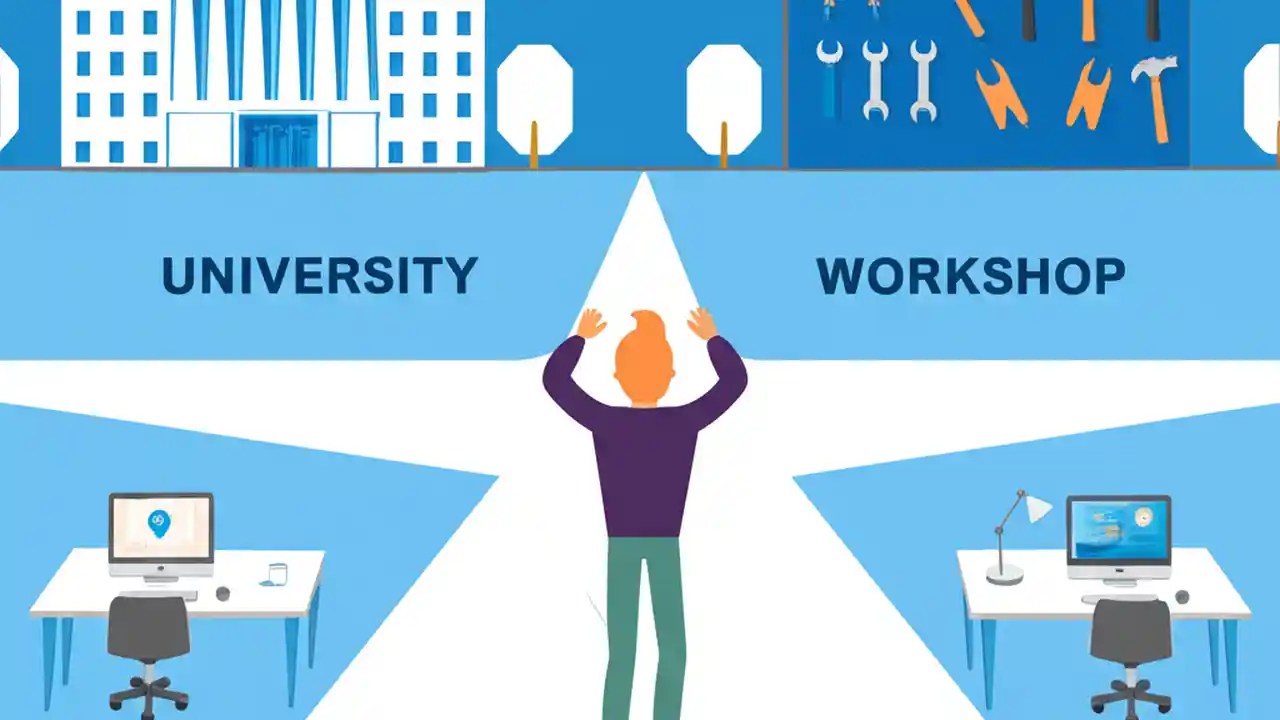 UNIVERSITY

WORKSHOP