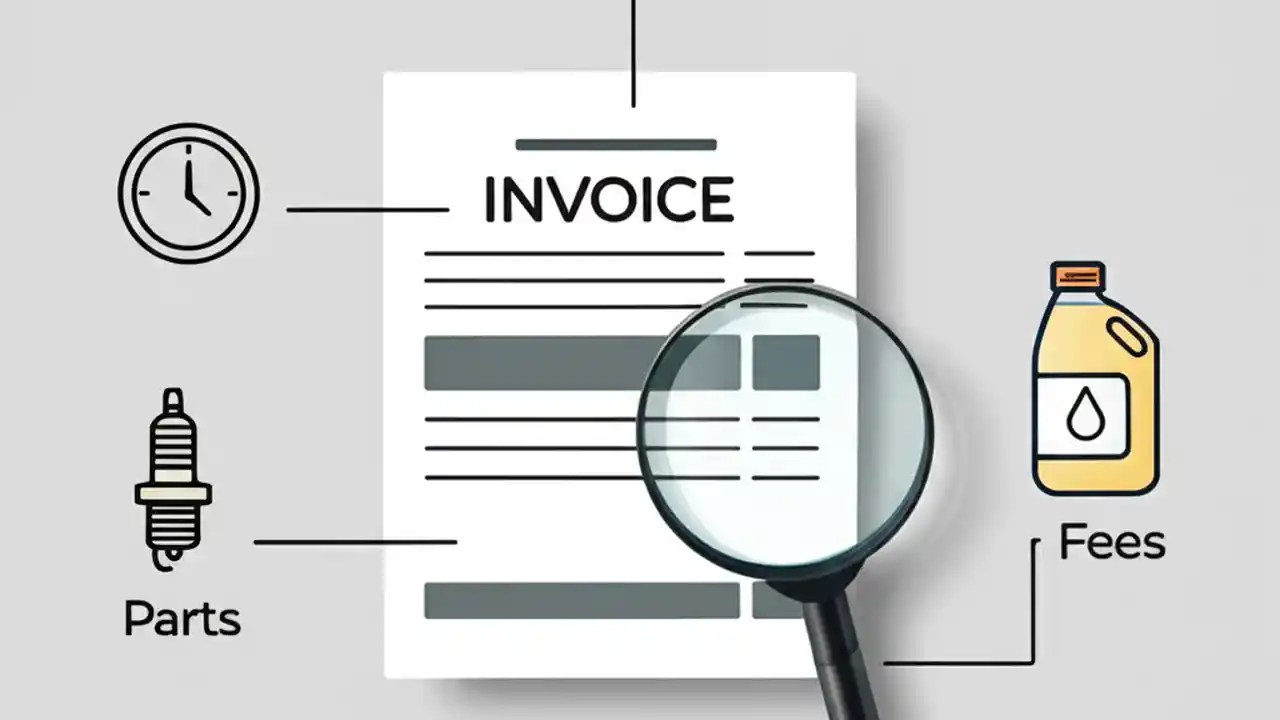 INVOICE

Parts

Fees