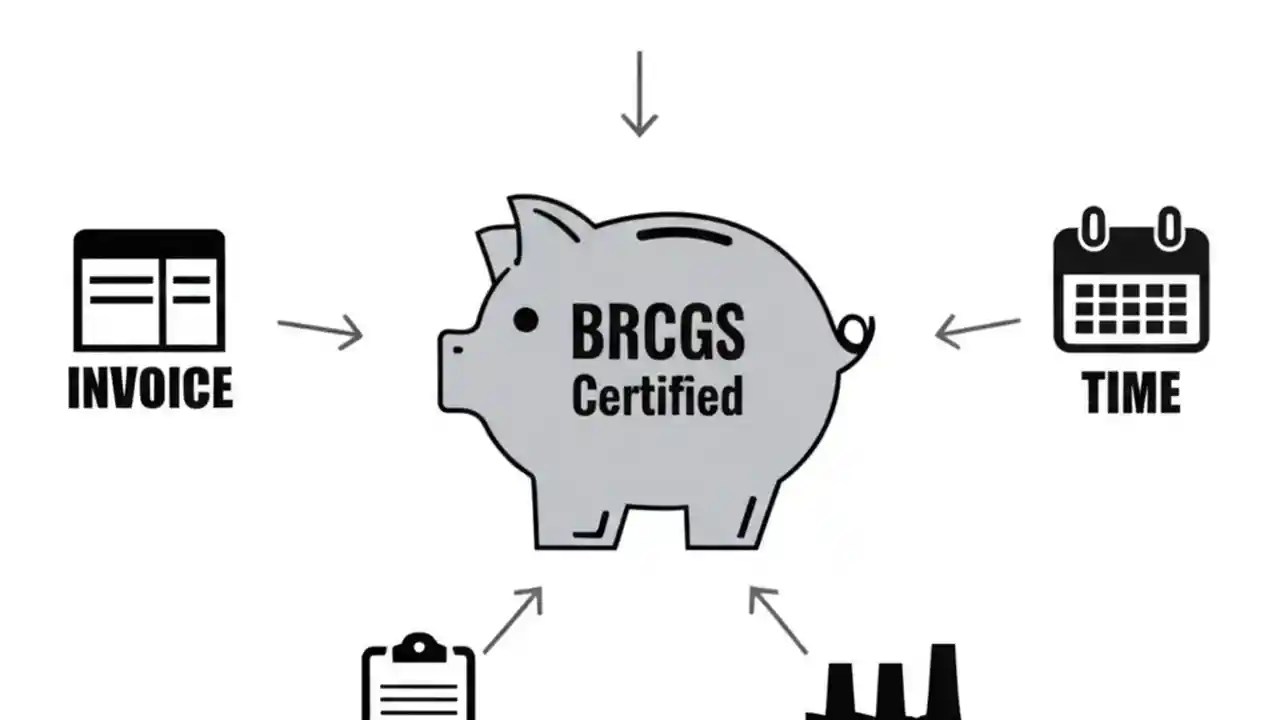 INVOICE

BRCGS
Certified

TIME