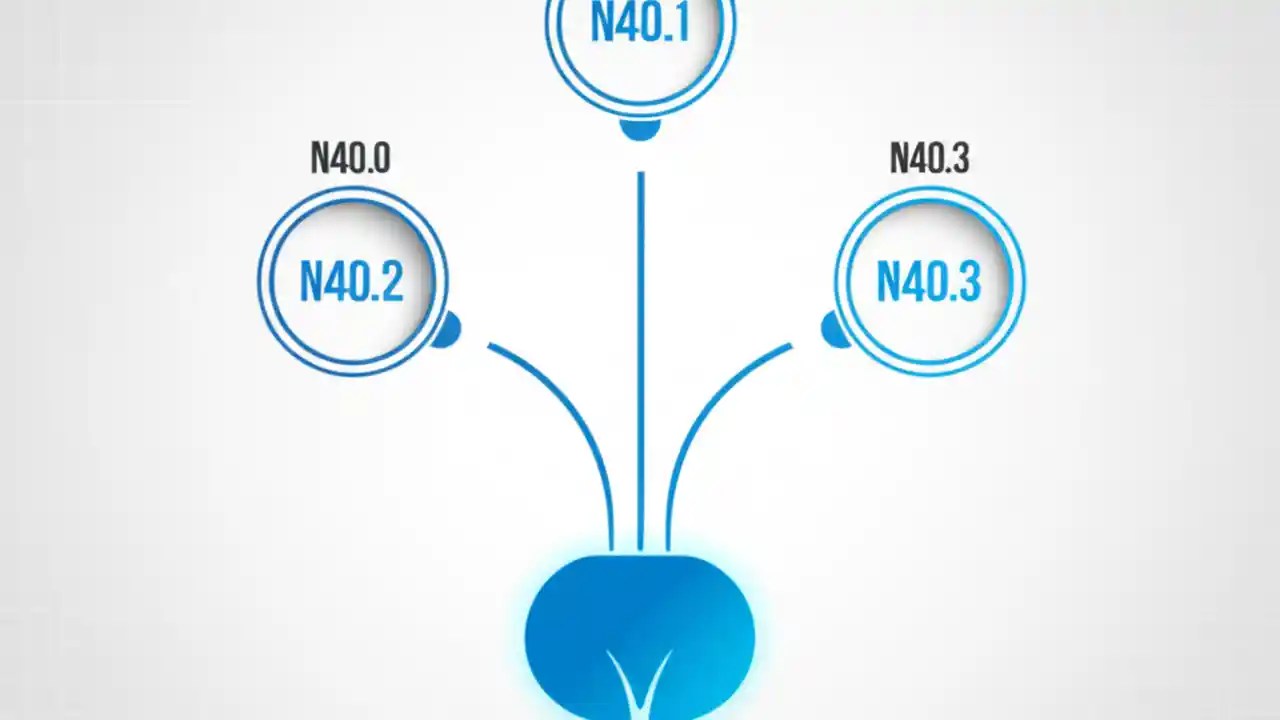 N40.1

N40.0

N40.2

N40.3

N40.3