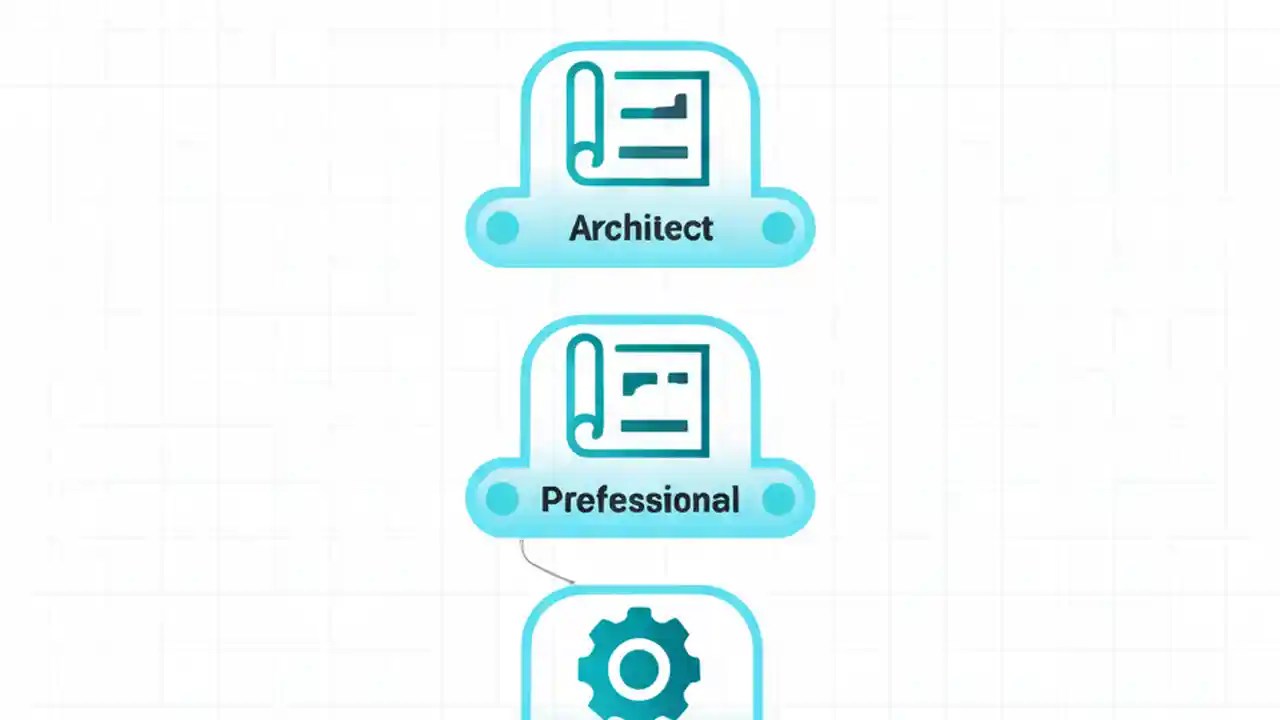 Architect

Prefessional