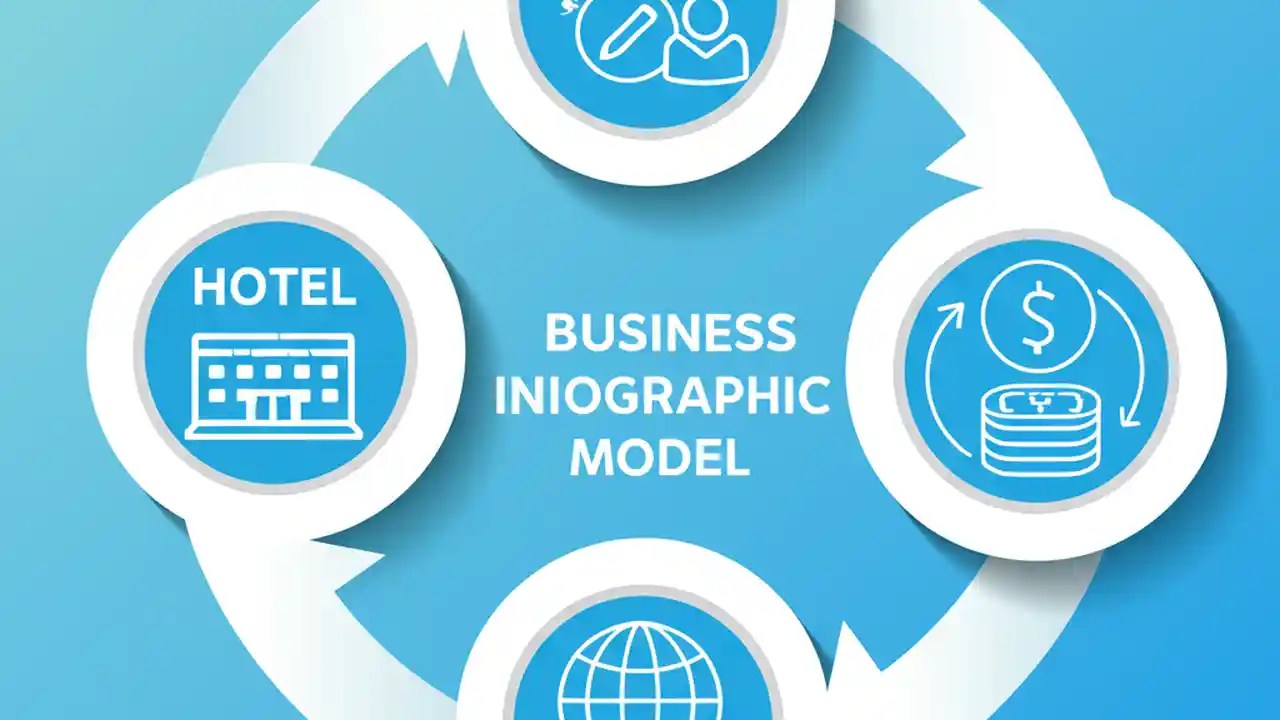 HOTEL

BUSINESS INIOGRAPHIC MODEL

$