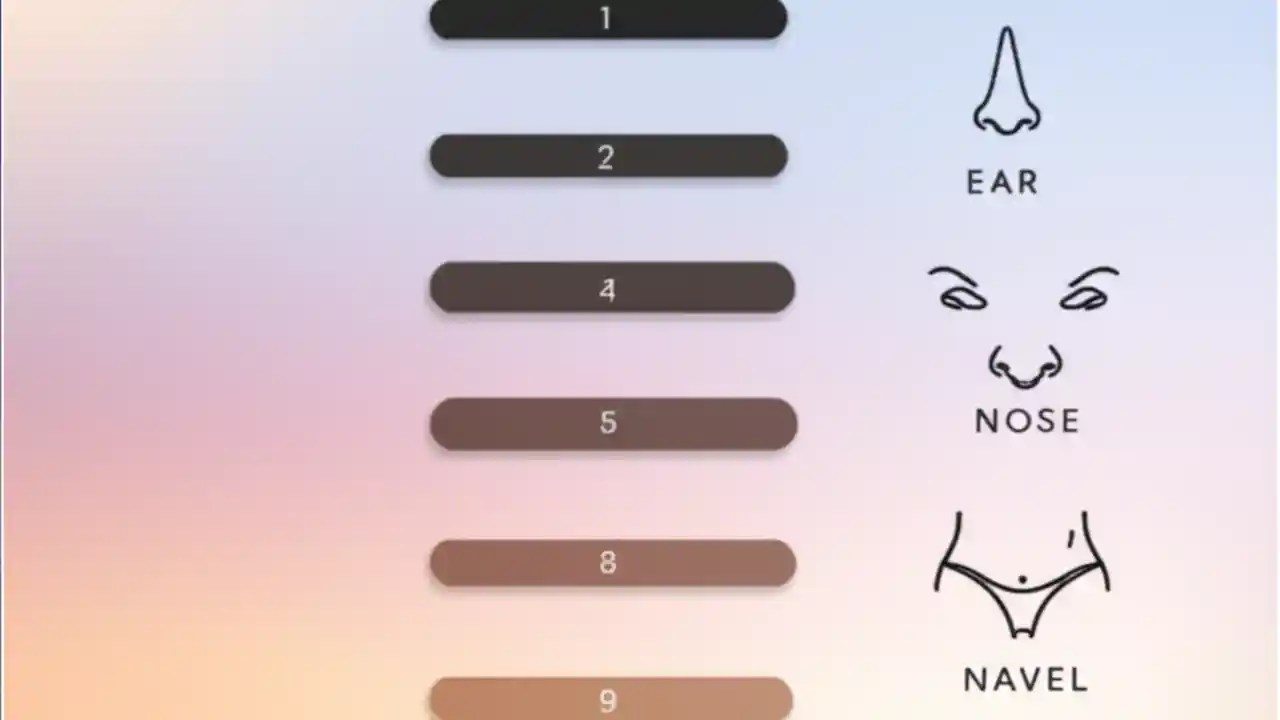 1

2

4

5

8

9

EAR

NOSE

NAVEL