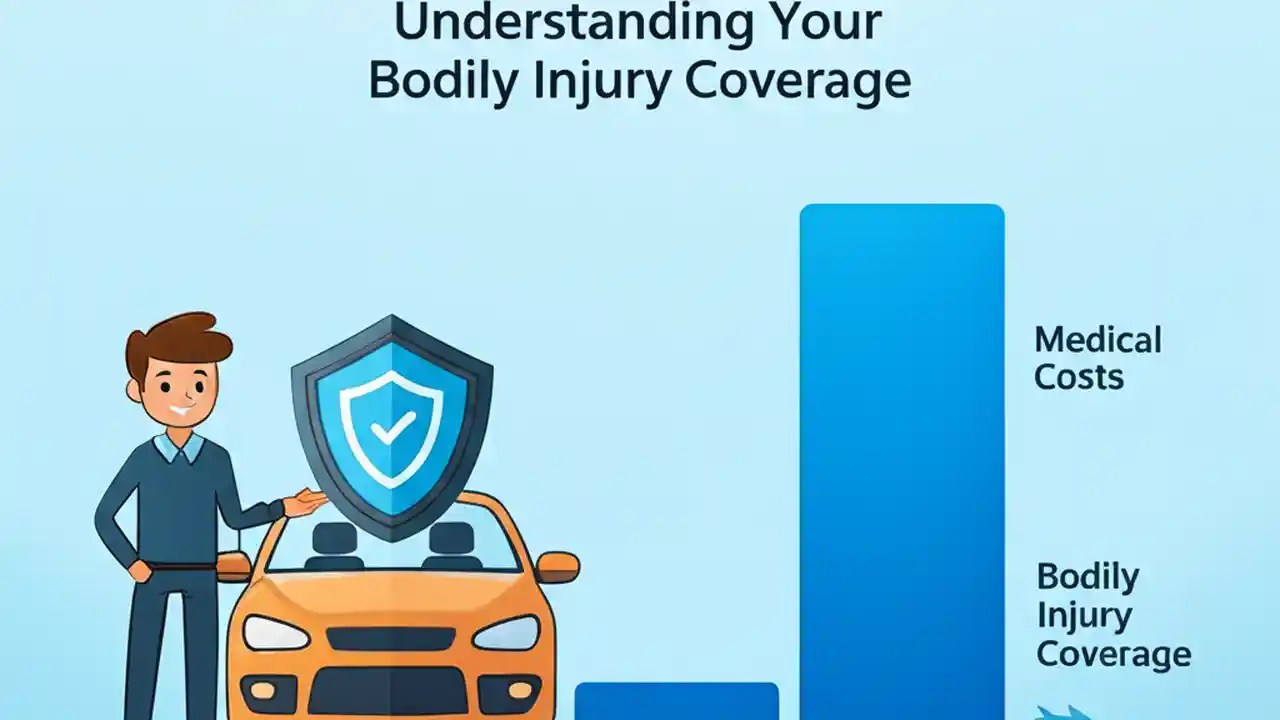 Understanding Your Bodily Injury Coverage

Medical Costs

Bodily Injury Coverage