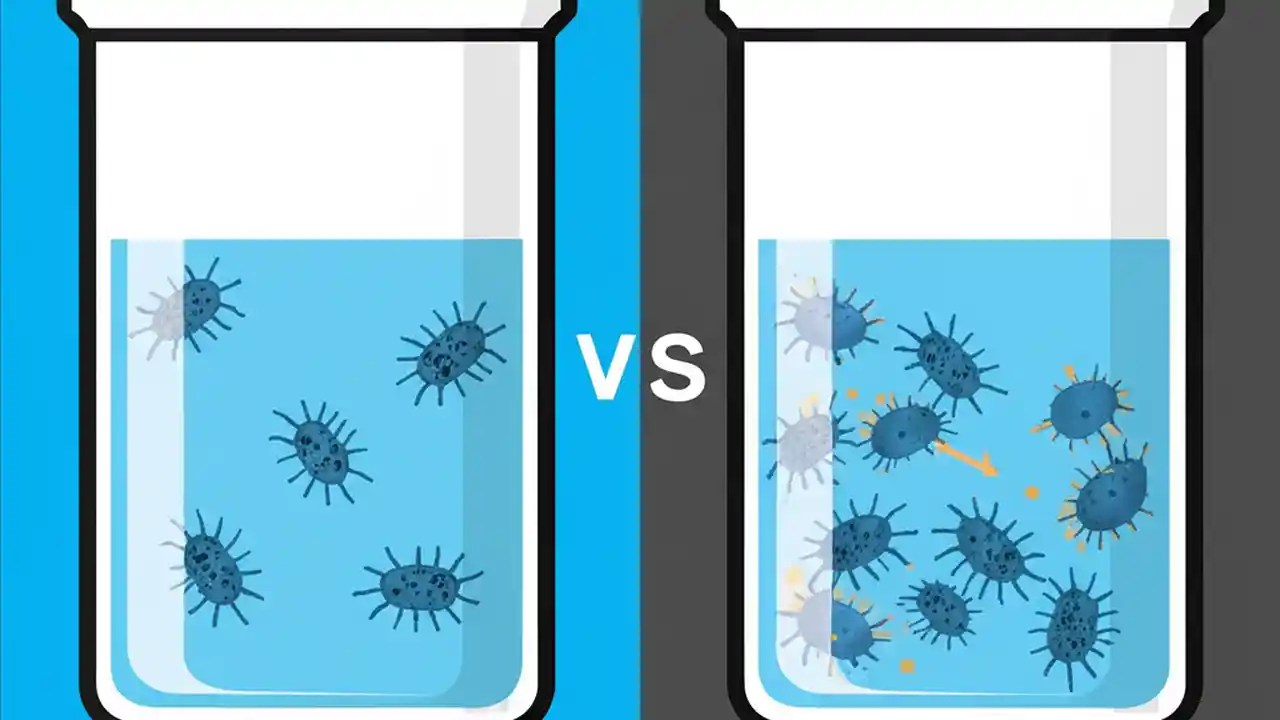 VS