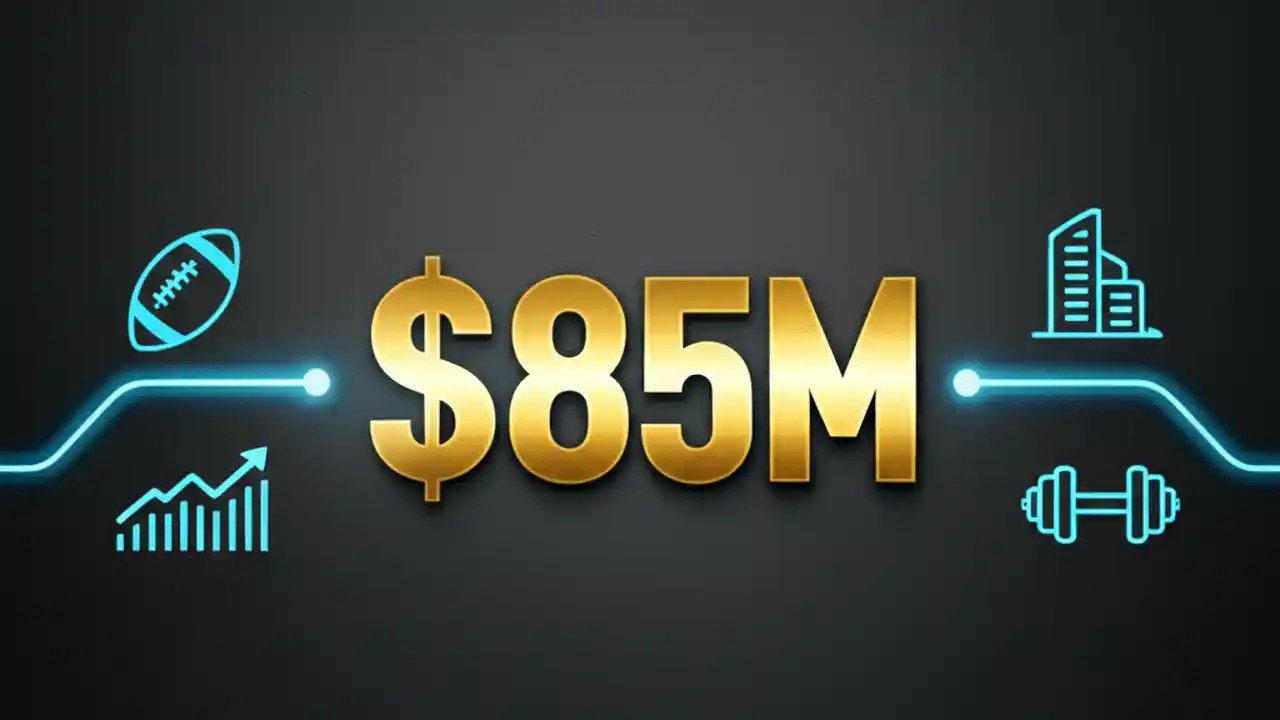 $85M