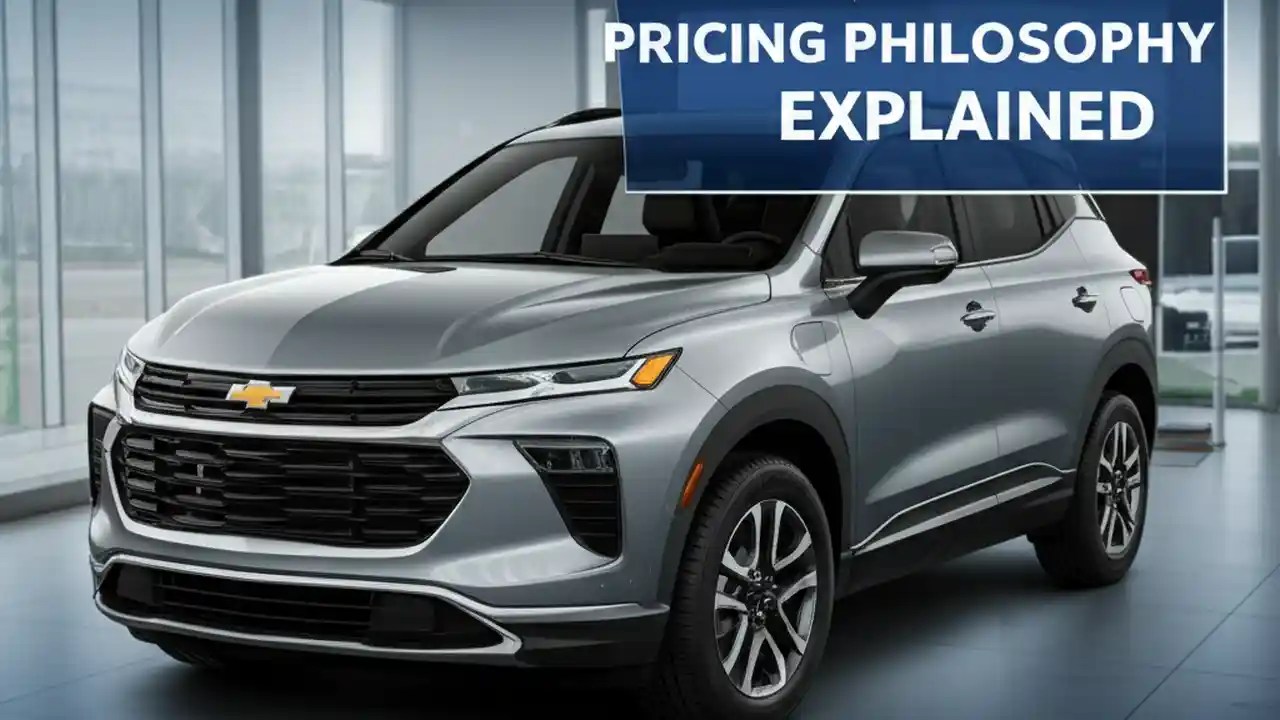 PRICING PHILOSOPHY
EXPLAINED