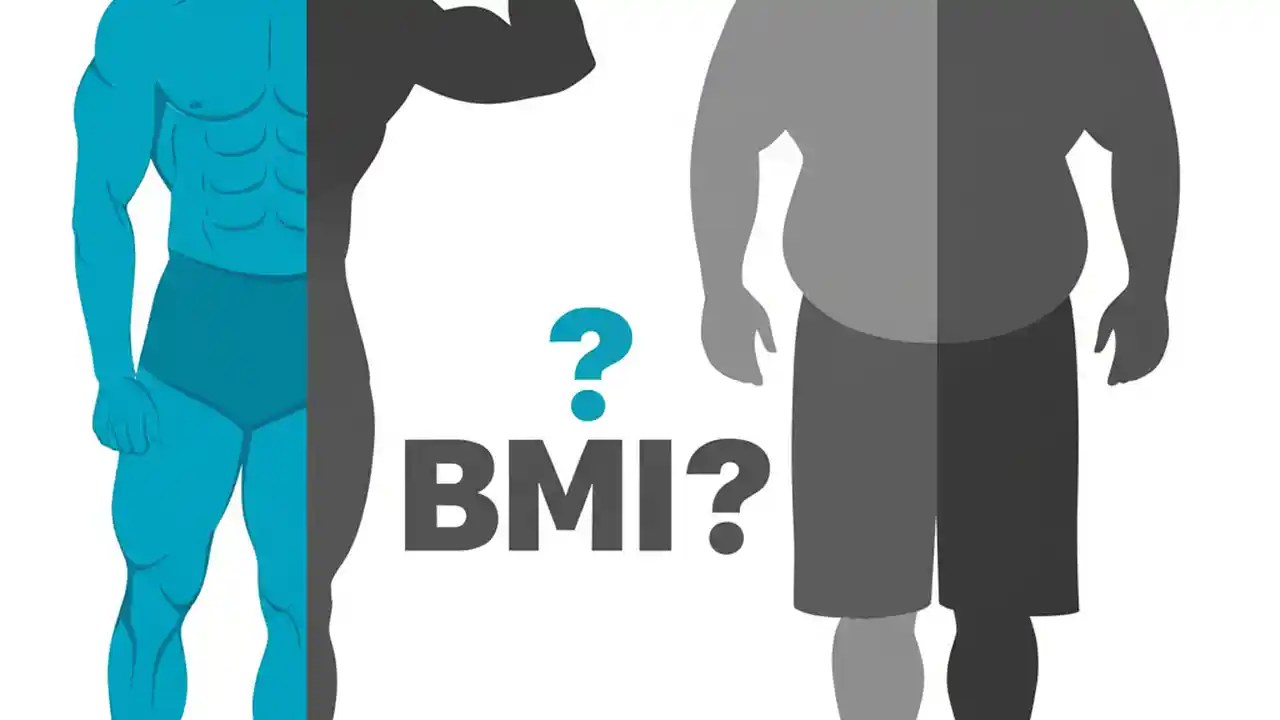 ?
BMI?