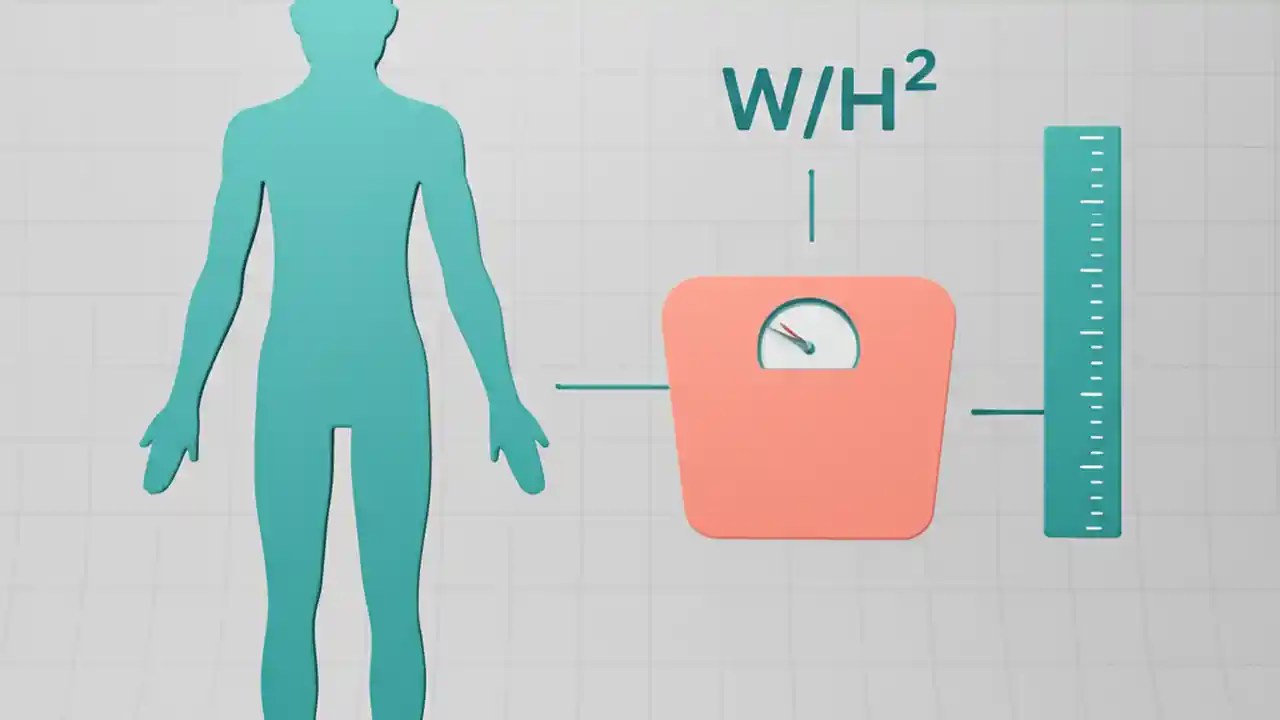 $W/H^2$