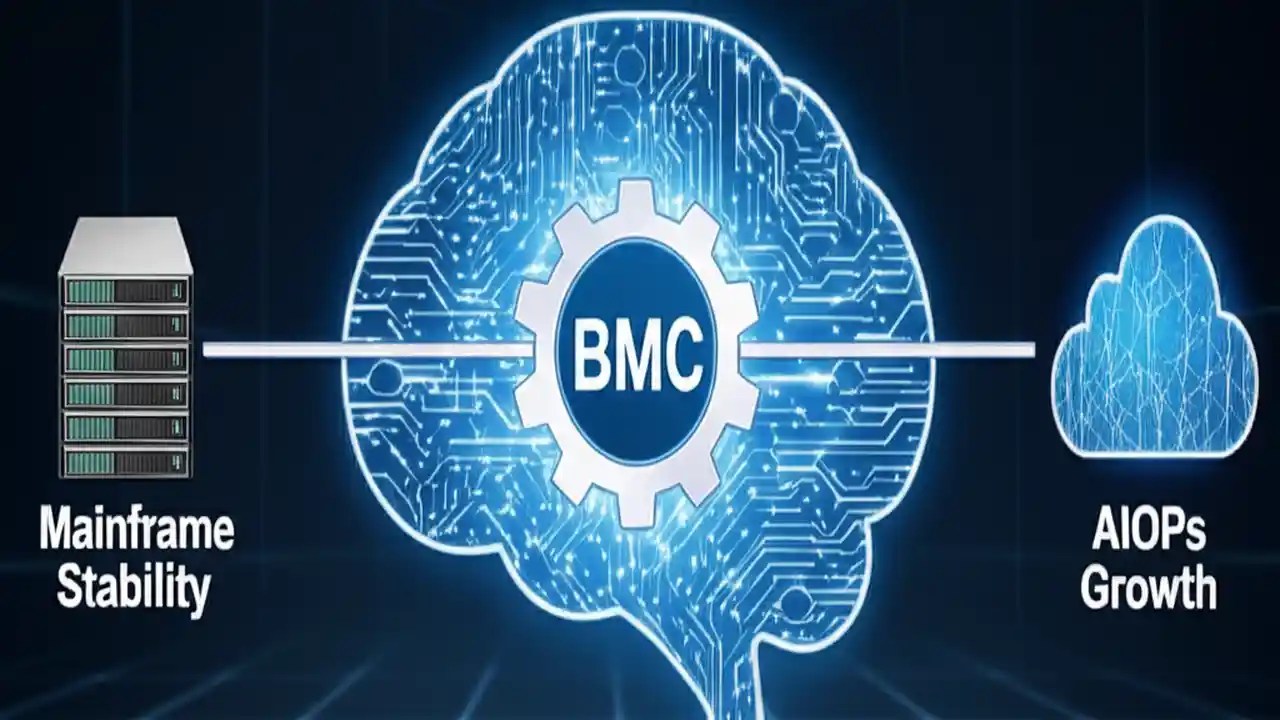 Mainframe Stability

BMC

AIOPs Growth