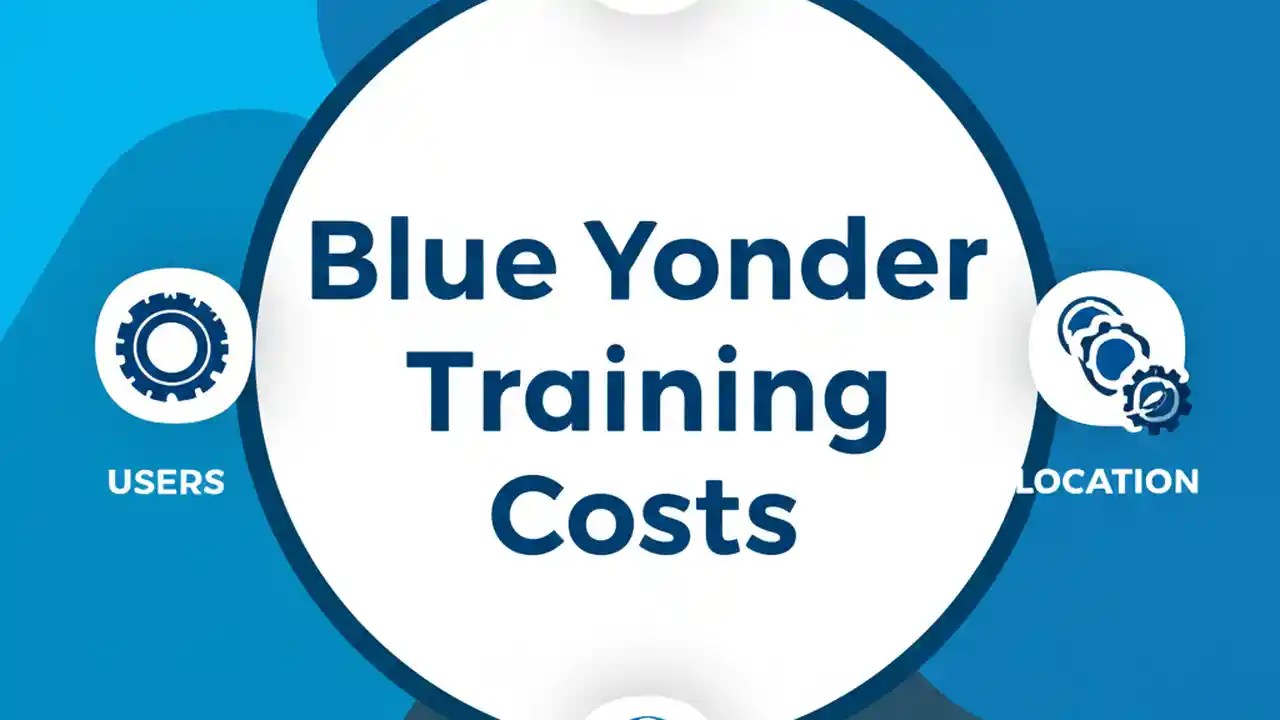 Blue Yonder Training Costs

USERS

LOCATION