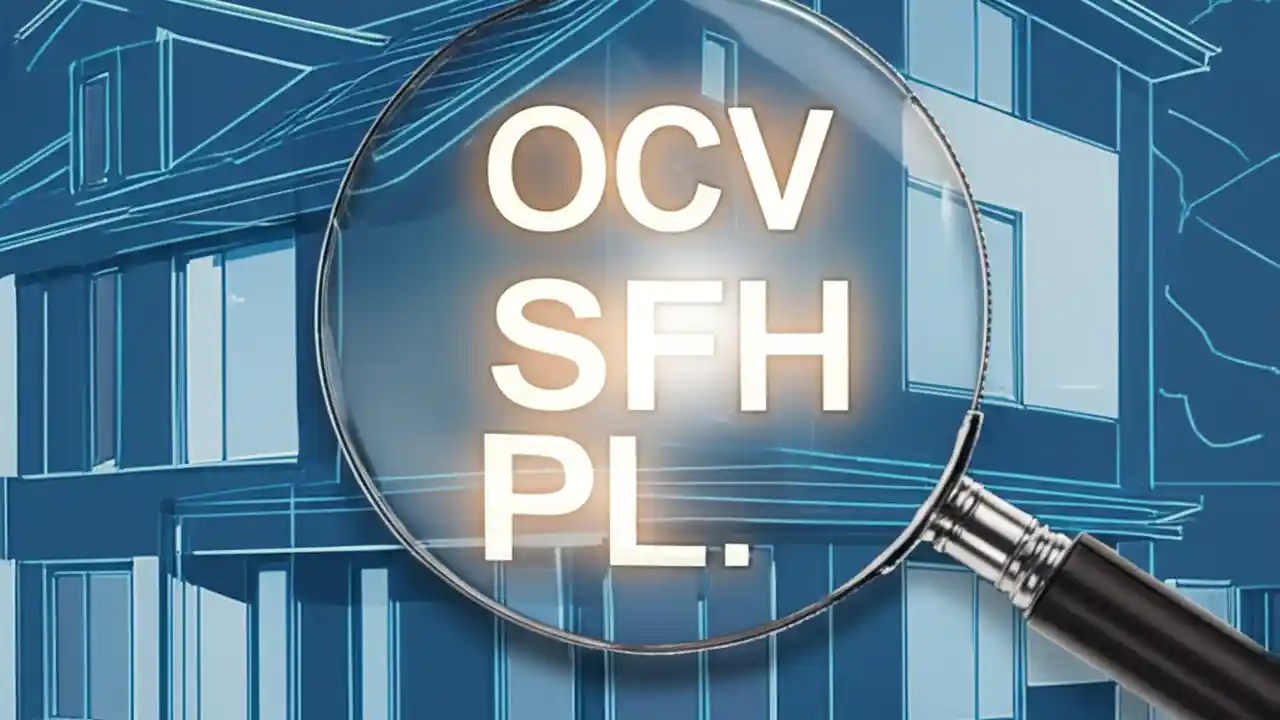 OCV
SFH
PL.