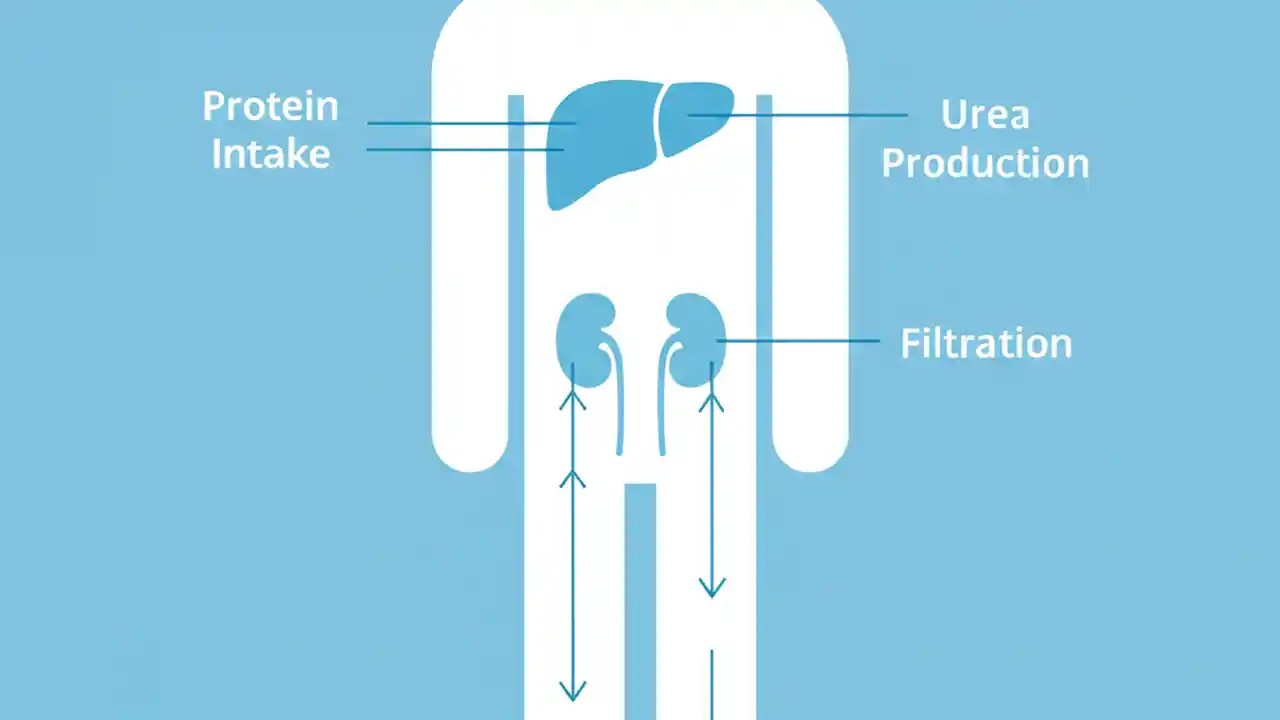 Protein Intake

Urea Production

Filtration