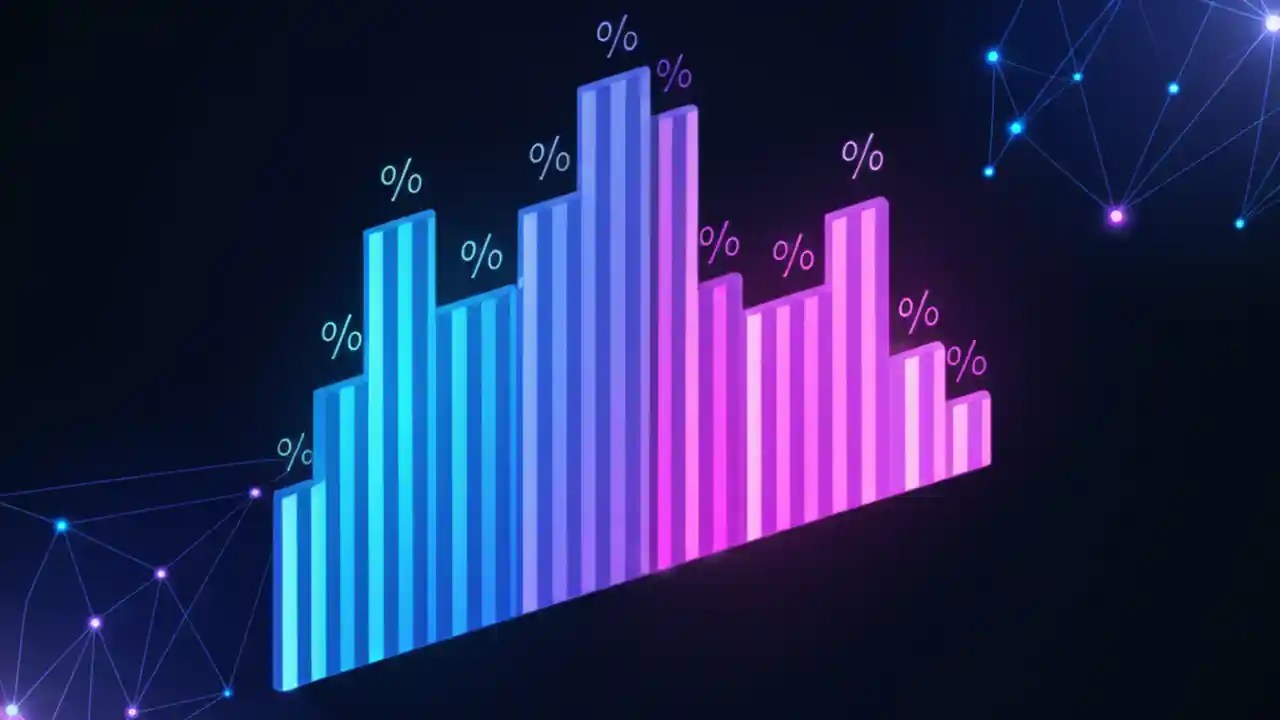 %
%
%
%
%
%
%
%
%
%
%
%