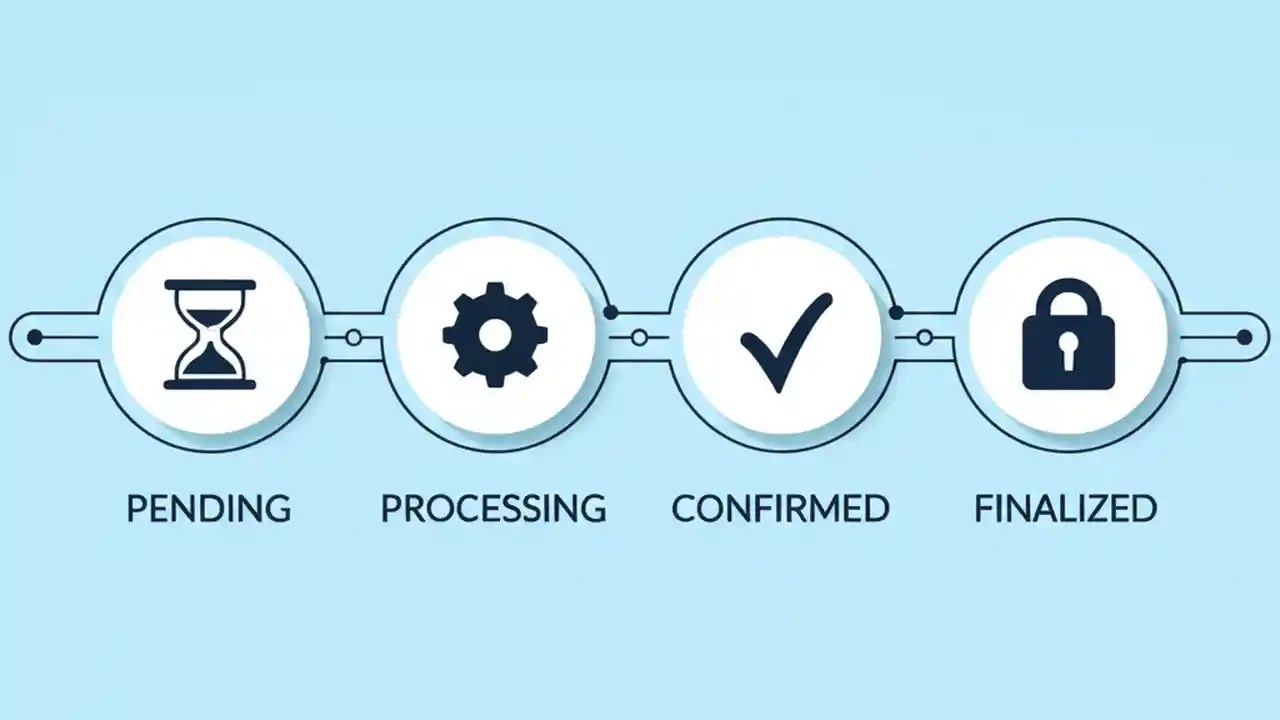 PENDING PROCESSING CONFIRMED FINALIZED