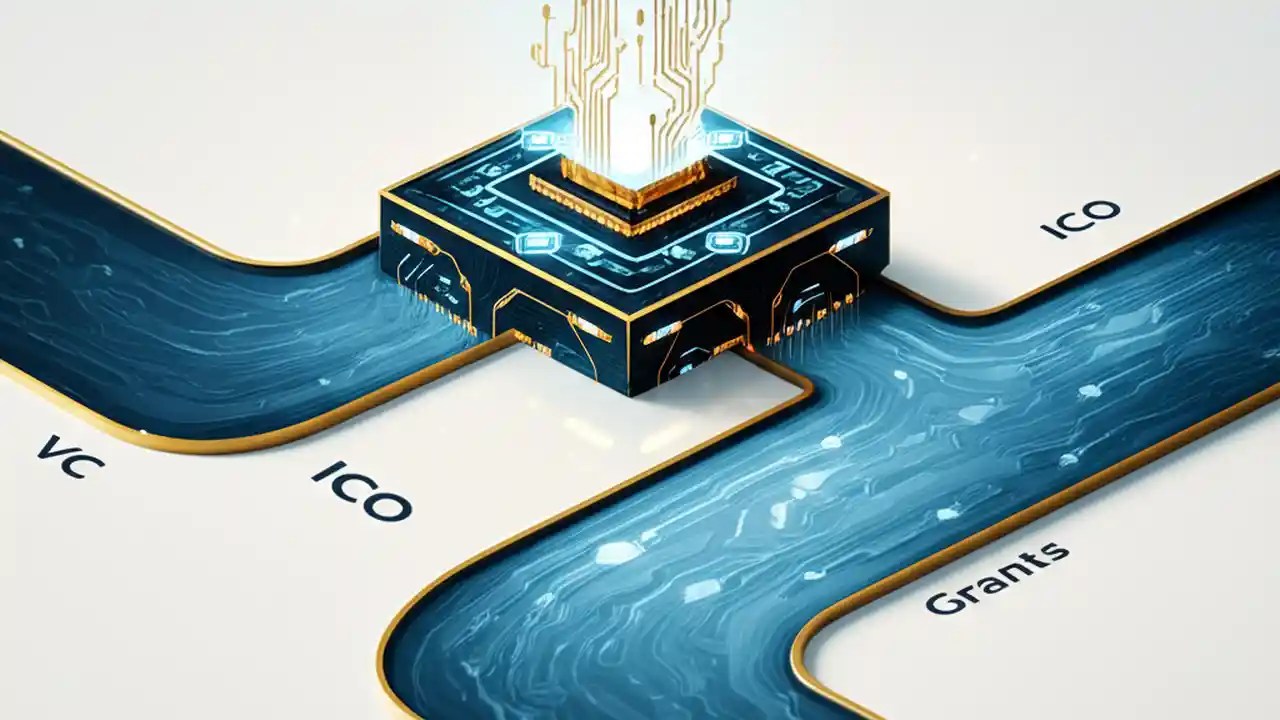 ICO

VC

ICO

Grants