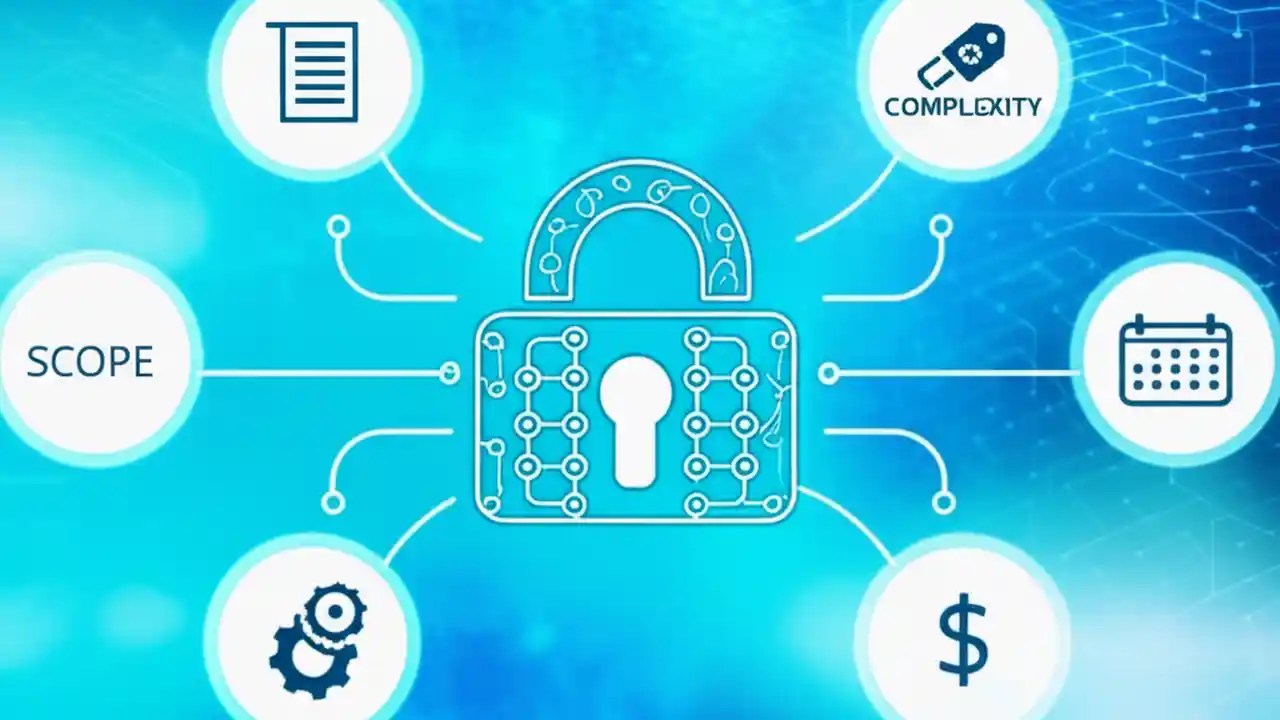 COMPLEXITY

SCOPE

$