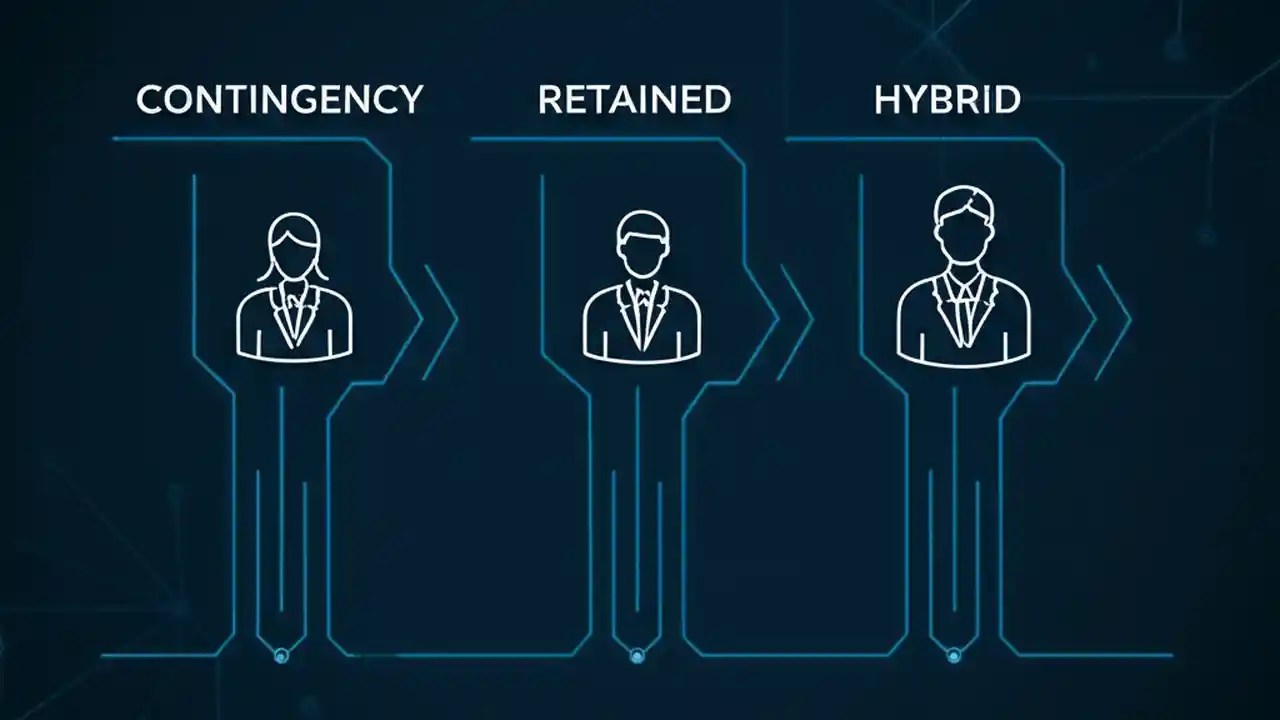 CONTINGENCY

RETAINED

HYBRID