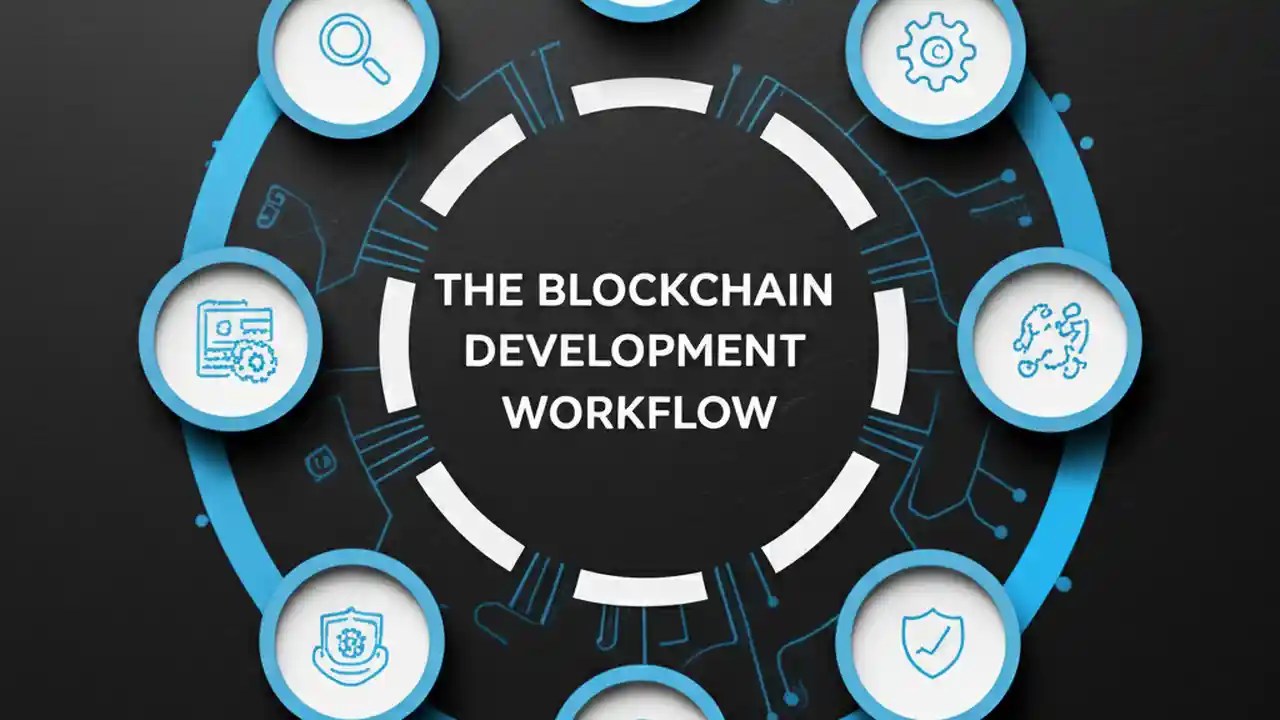 THE BLOCKCHAIN DEVELOPMENT WORKFLOW