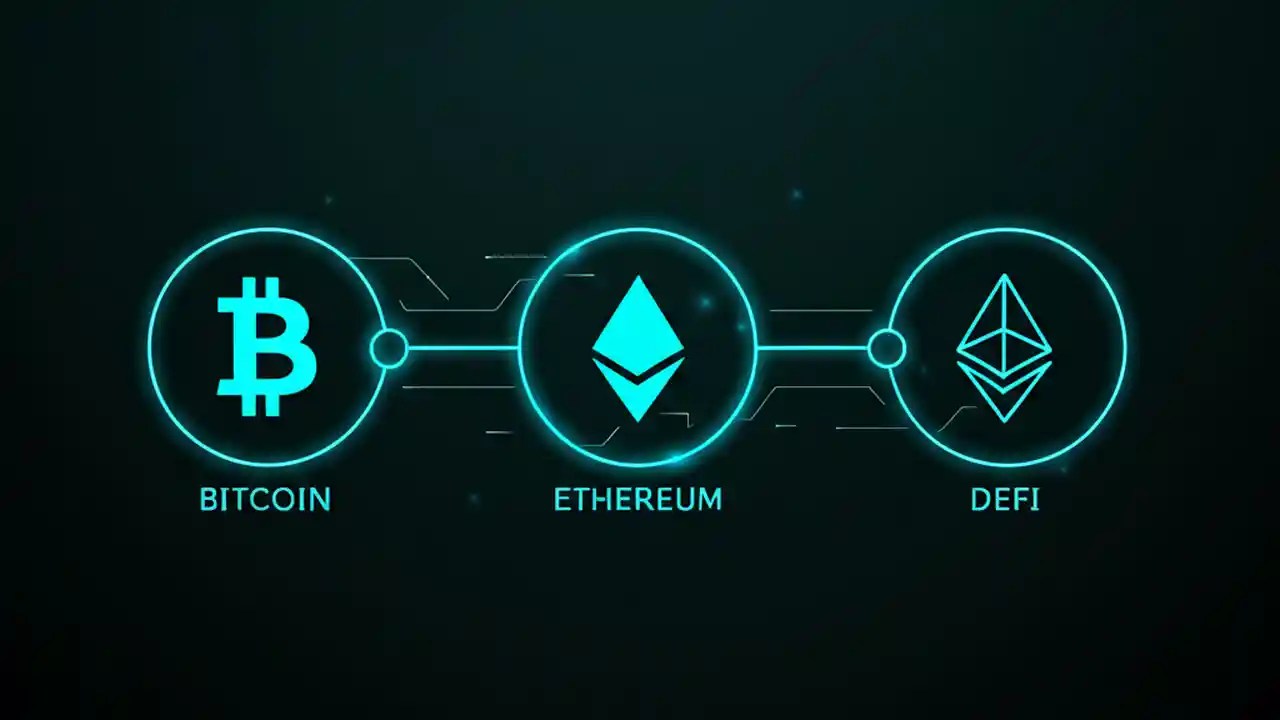 BITCOIN

ETHEREUM

DEFI