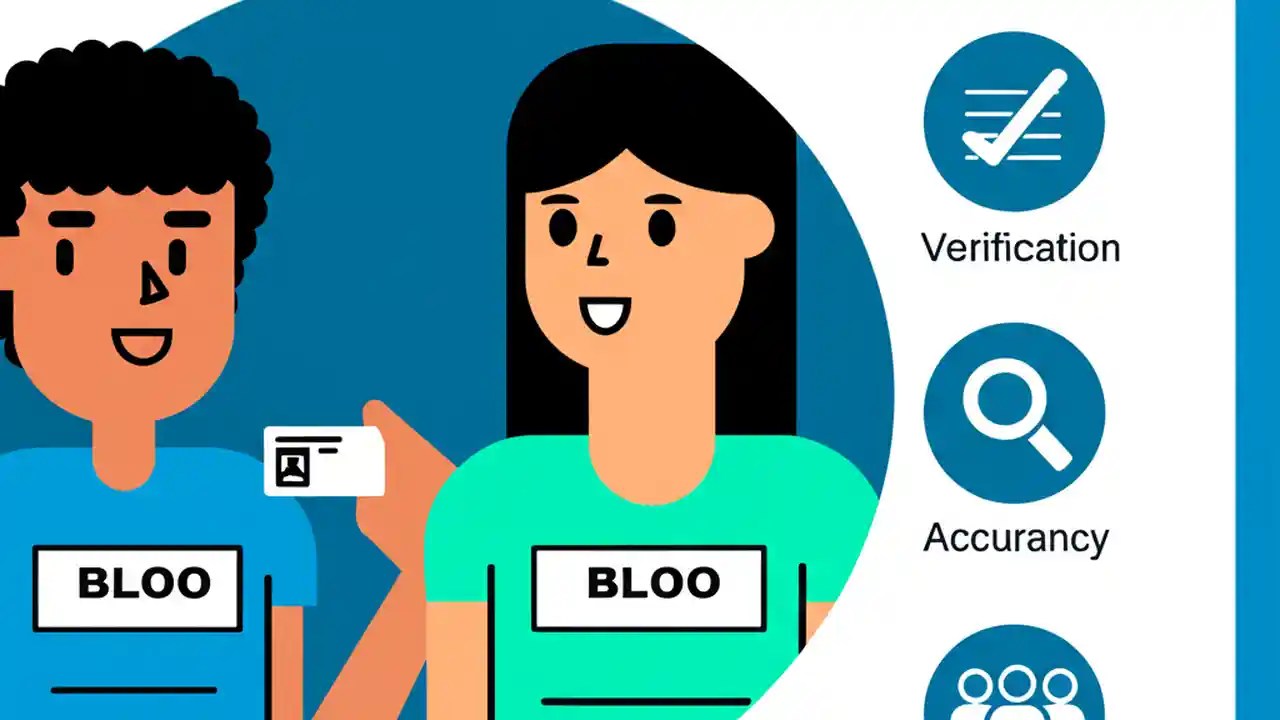 BLOO

BLOO

Verification

Accurancy