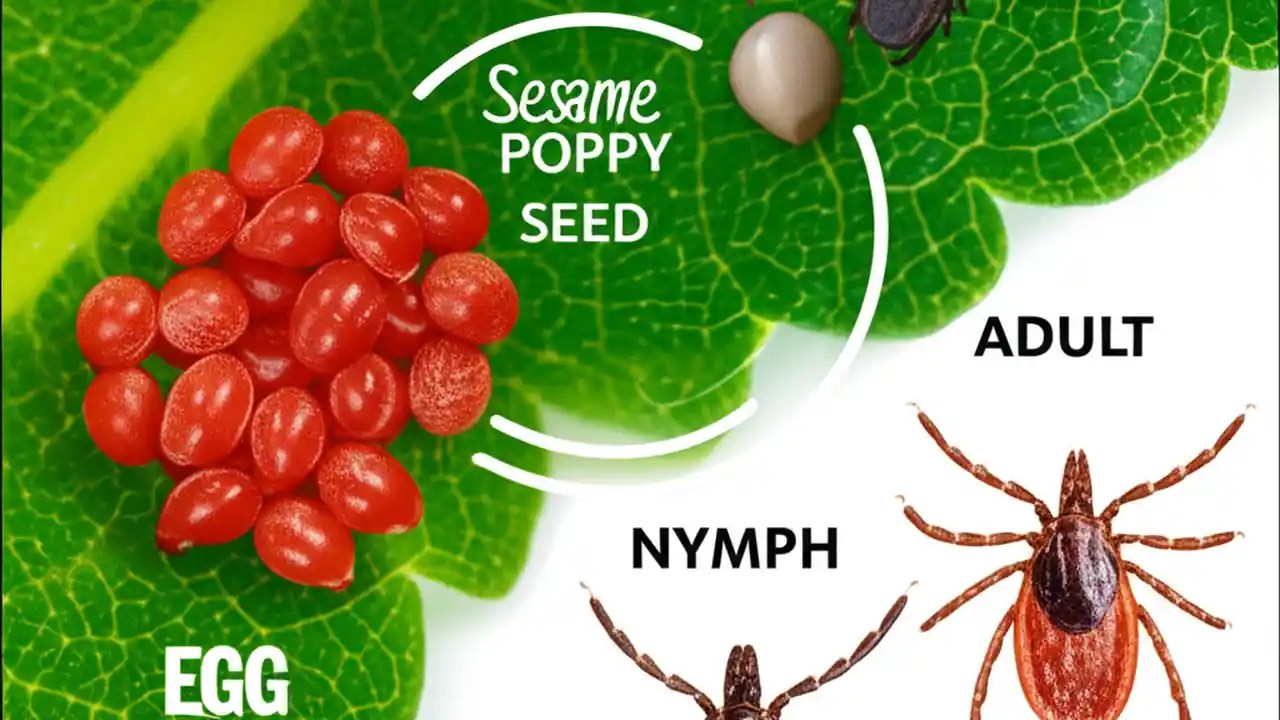 Sesame
POPPY
SEED

ADULT

NYMPH

EGG