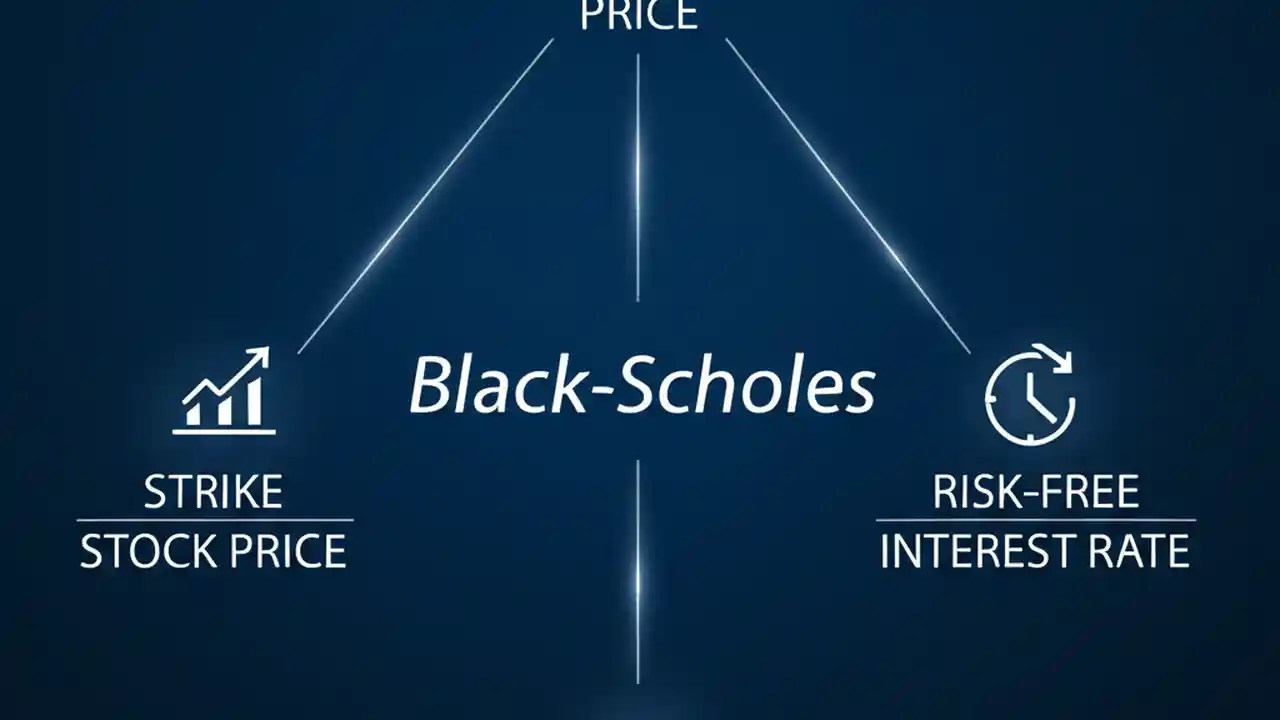 PRICE

Black-Scholes

STRIKE
STOCK PRICE

RISK-FREE
INTEREST RATE