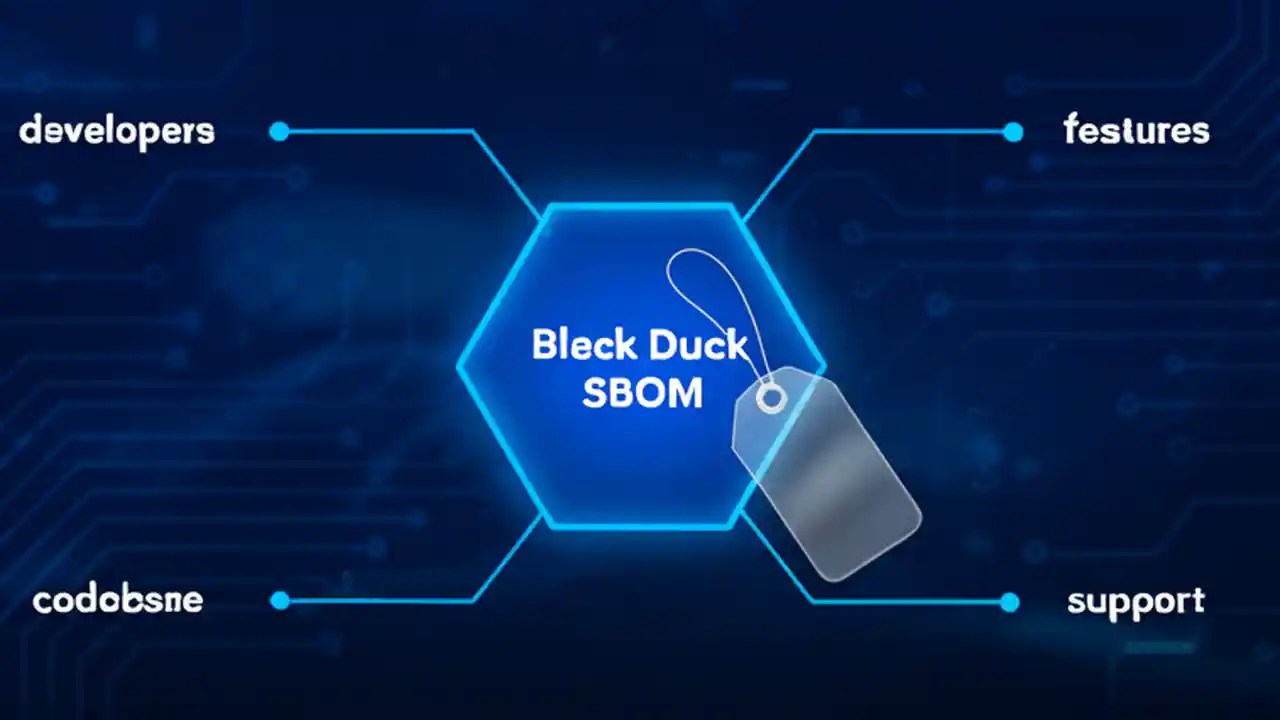 developers

festures

Bleck Duck
SBOM

codobsne

support